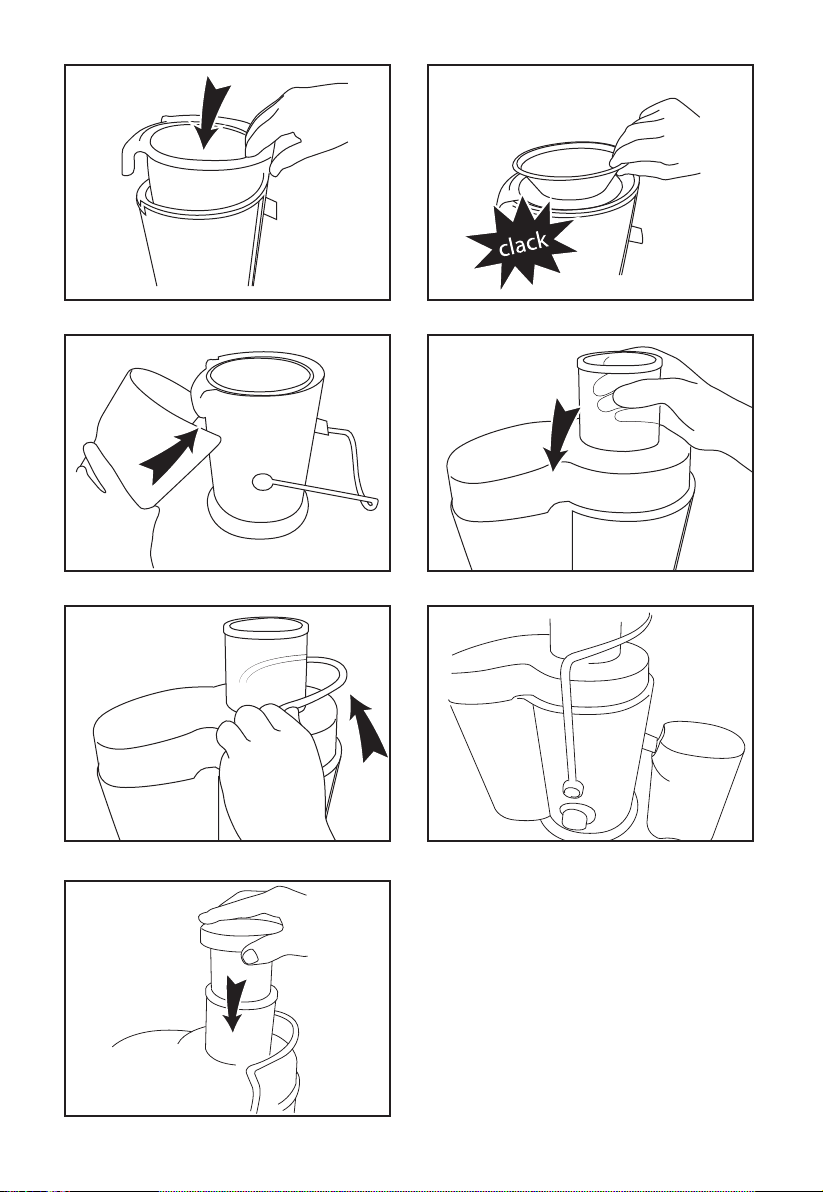 clack