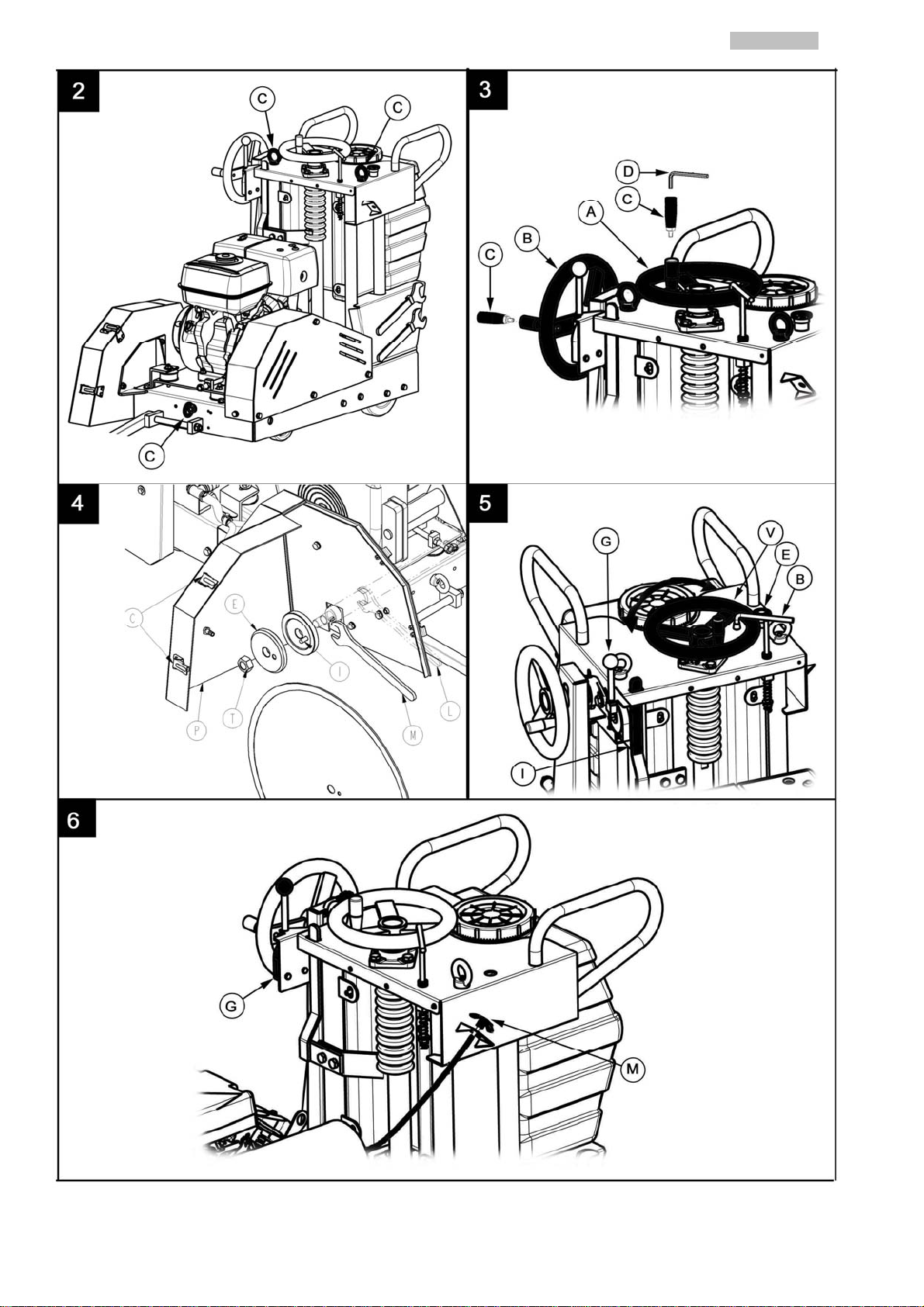 2

C

C

C

3

D

C

A

B

C

4

C

E

I

T

P

M

L

5

G

V

E

B

I

6

G

M