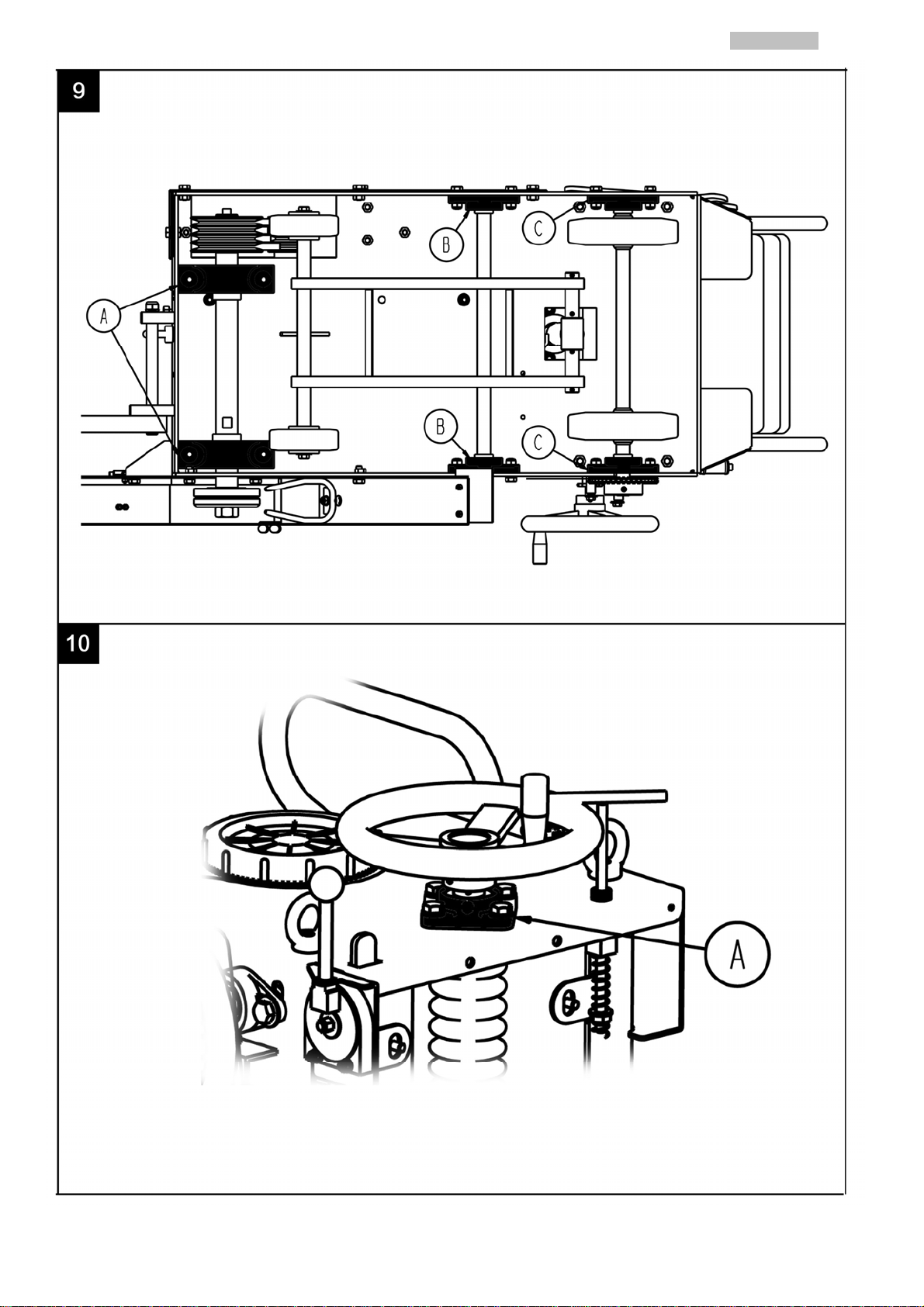 9

A

B

C

B

C

10

A