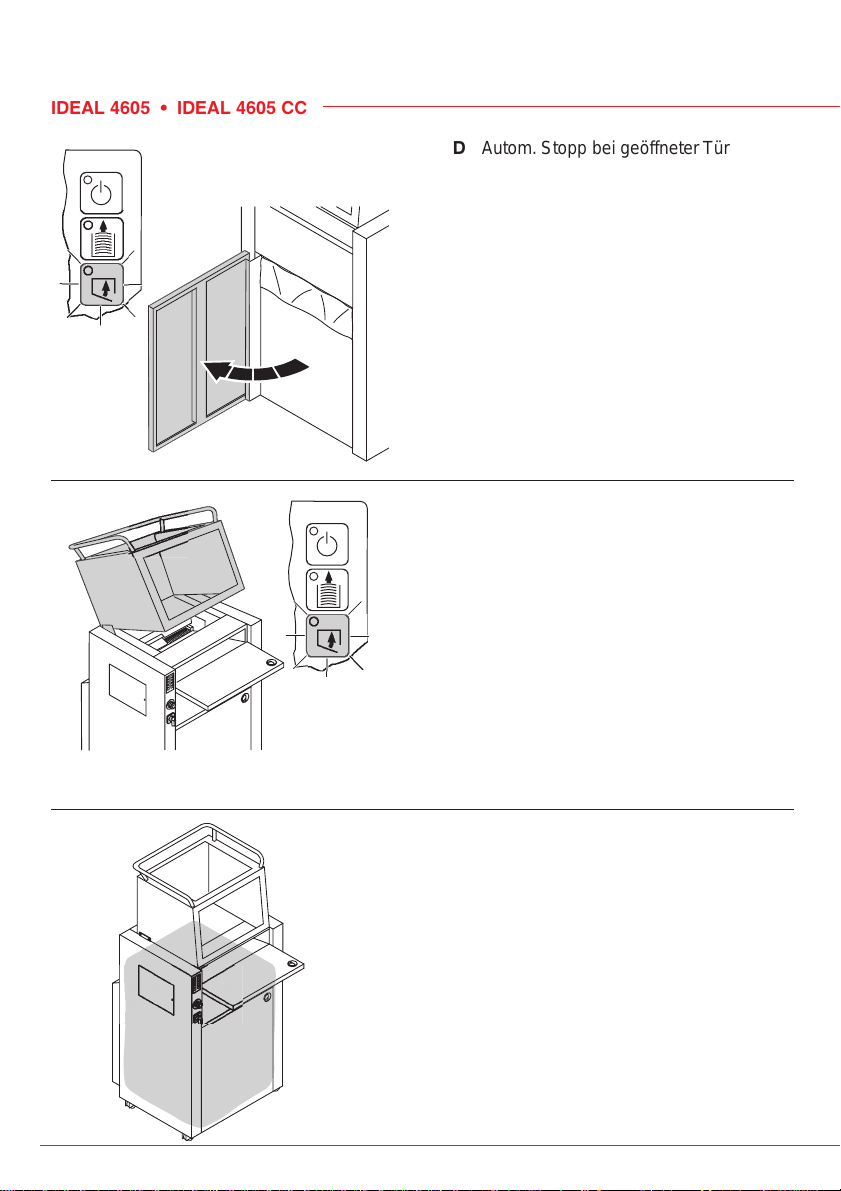 IDEAL 4605 • IDEAL 4605 CC

D Autom. Stopp bei geöffneter Tür