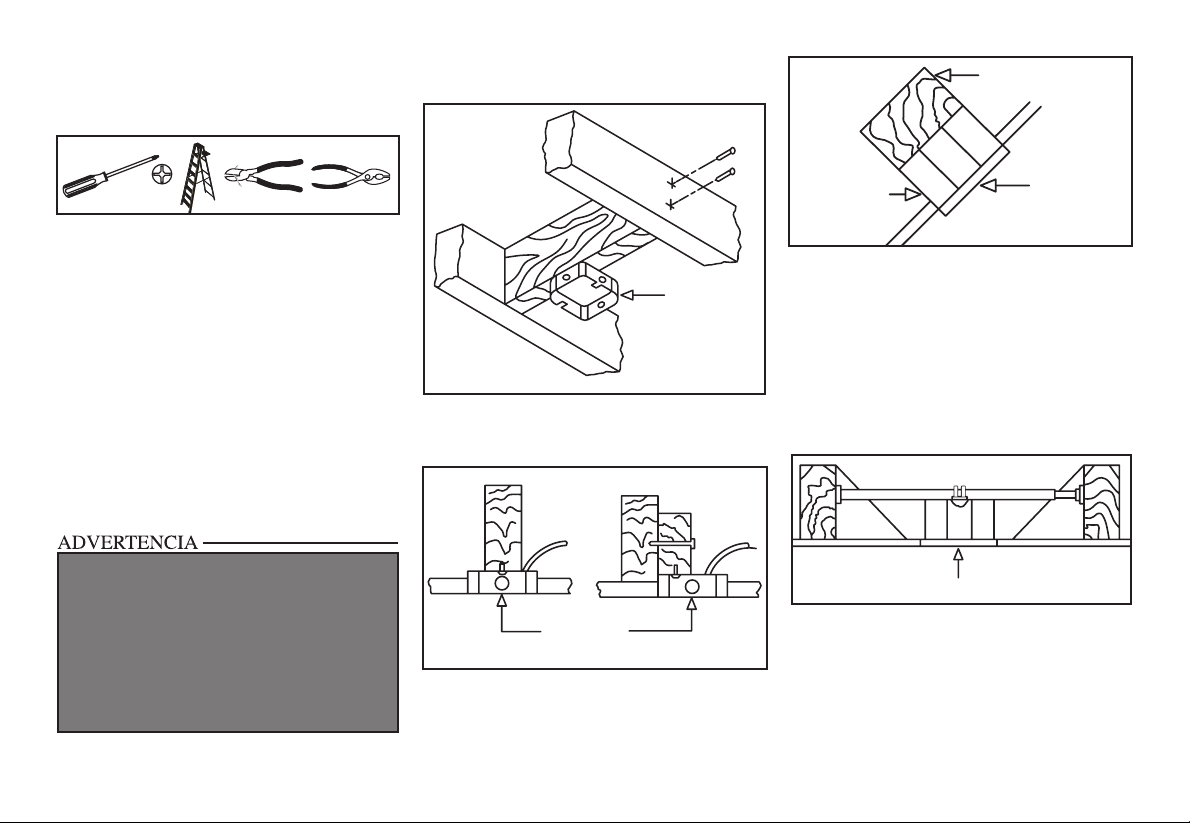 ADVERTENCIA