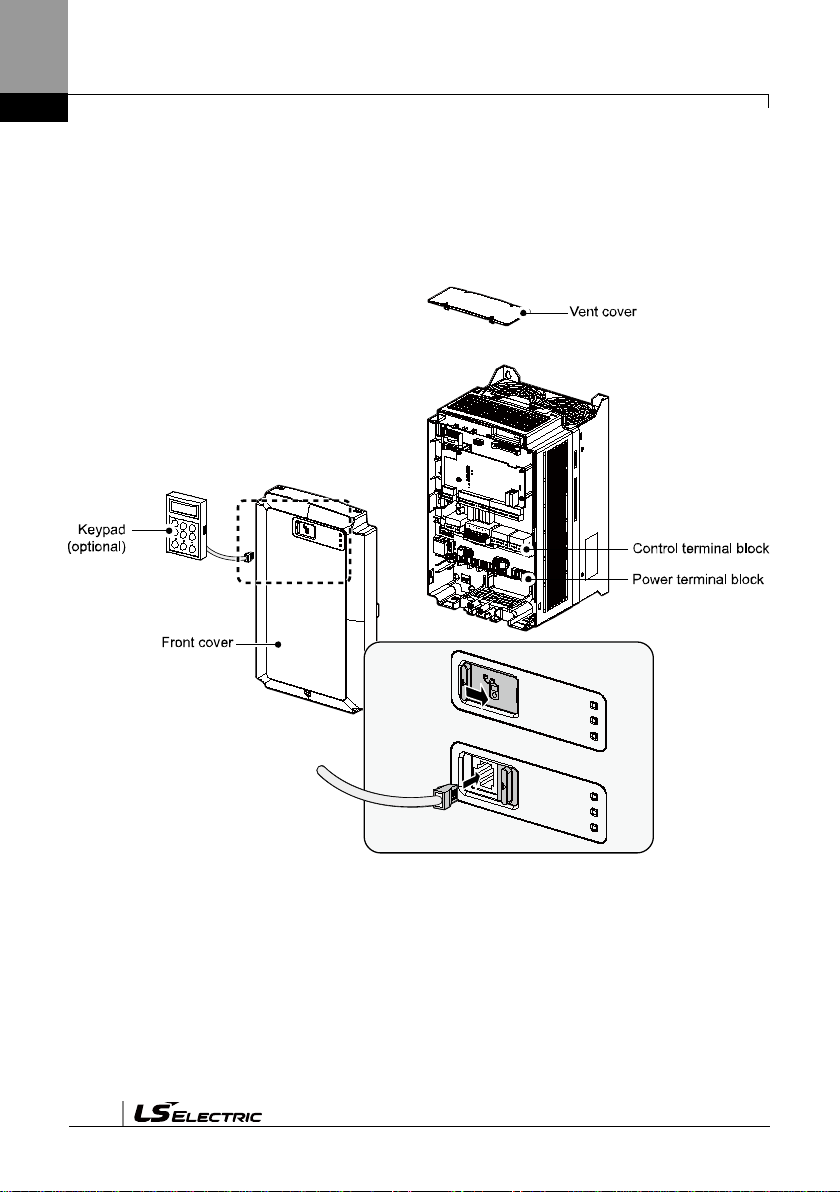 Vent cover

Keypad (optional)

Control terminal block

Power terminal block

Front cover

LS ELECTRIC