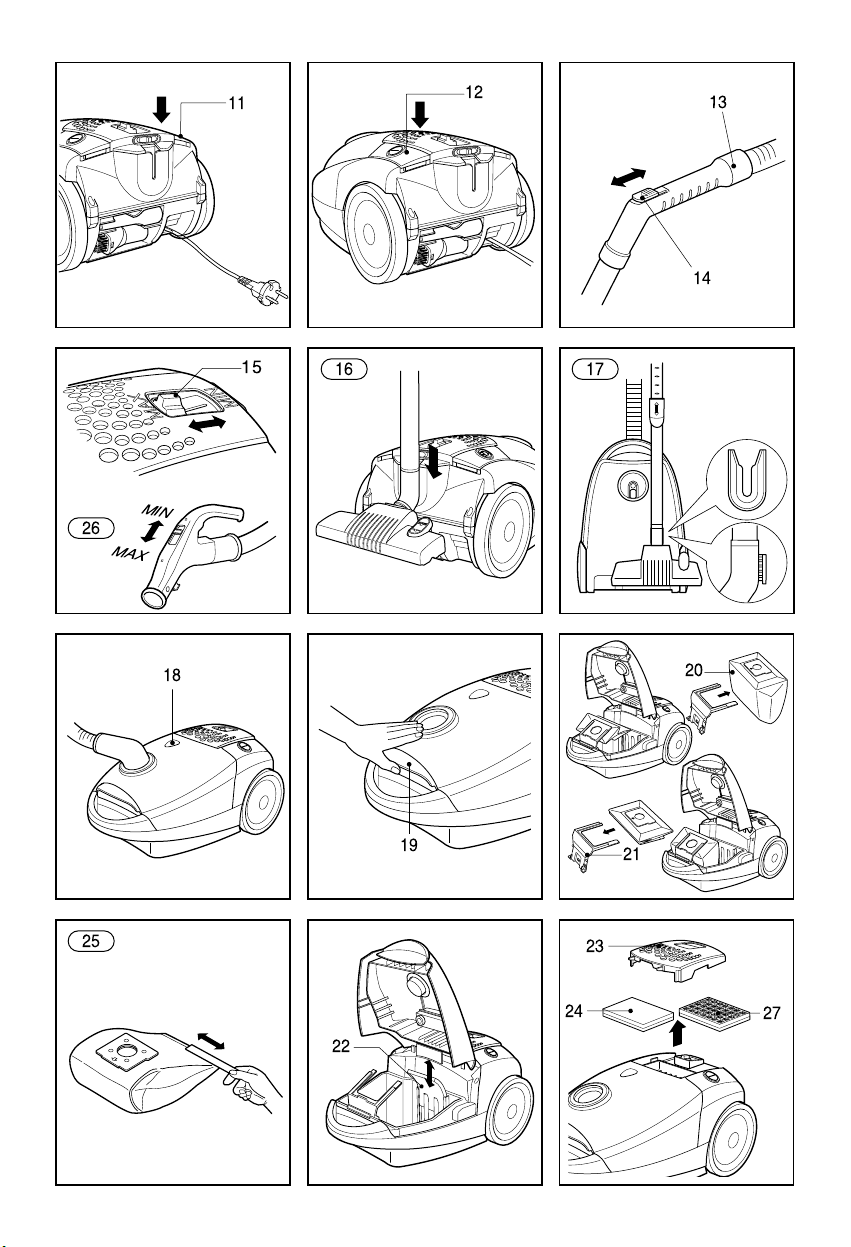 11

12

13

14

15

26

MIN

MAX

16

17

18

19

20

21

25

22

23

24

27