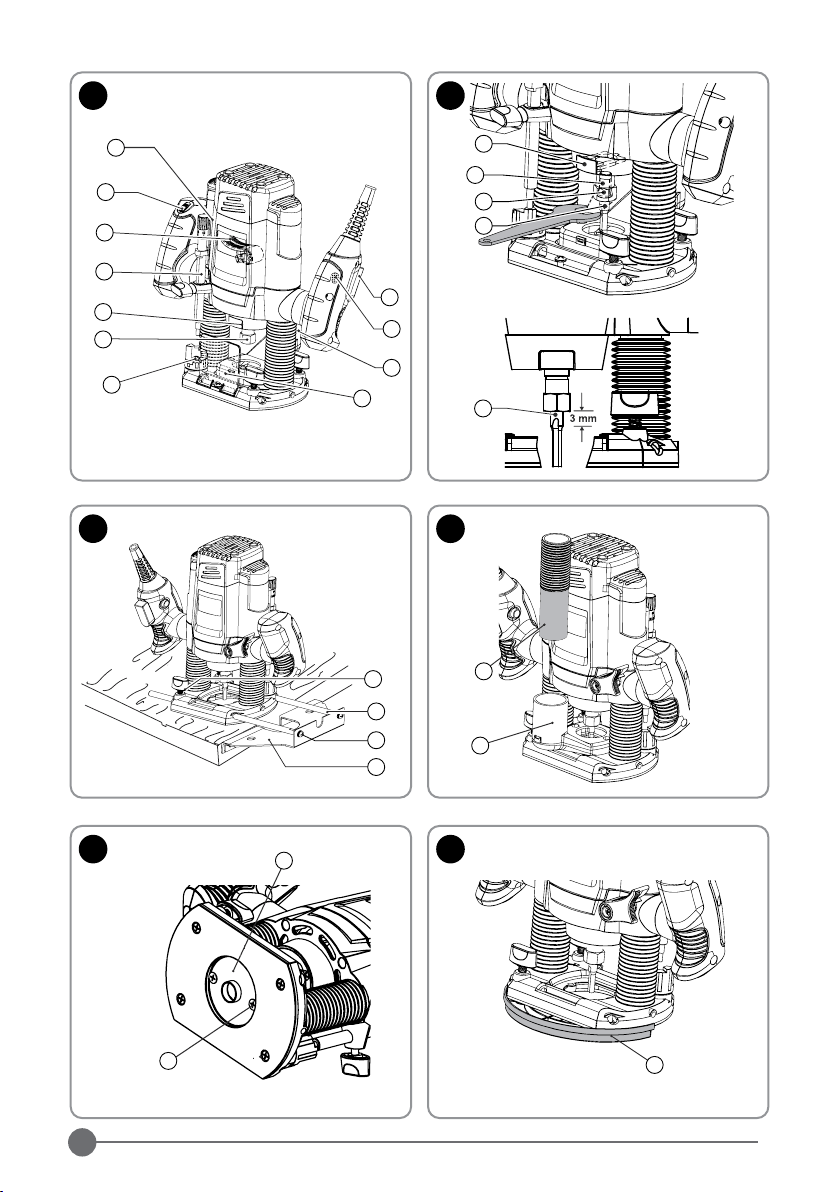 3 mm