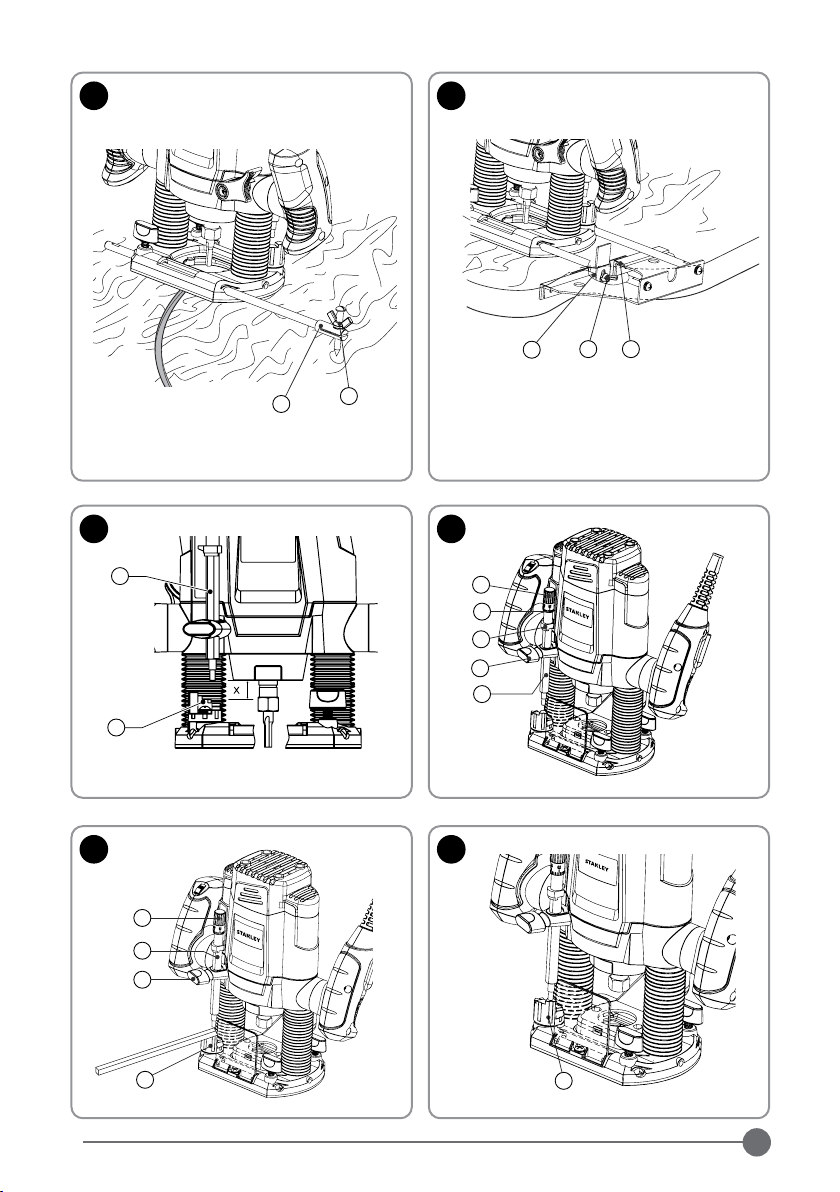 X

STANLEY

STANLEY

STANLEY