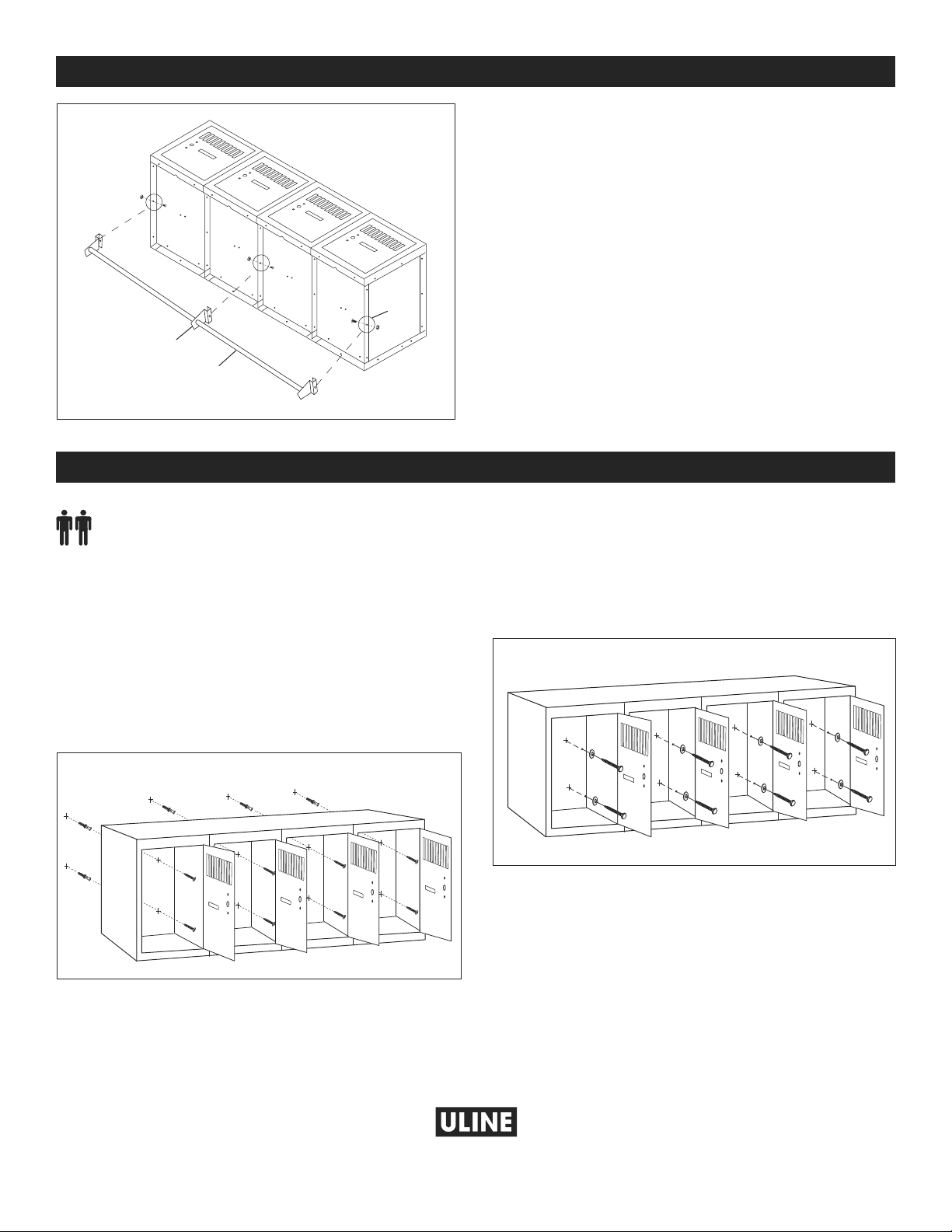 ULINE