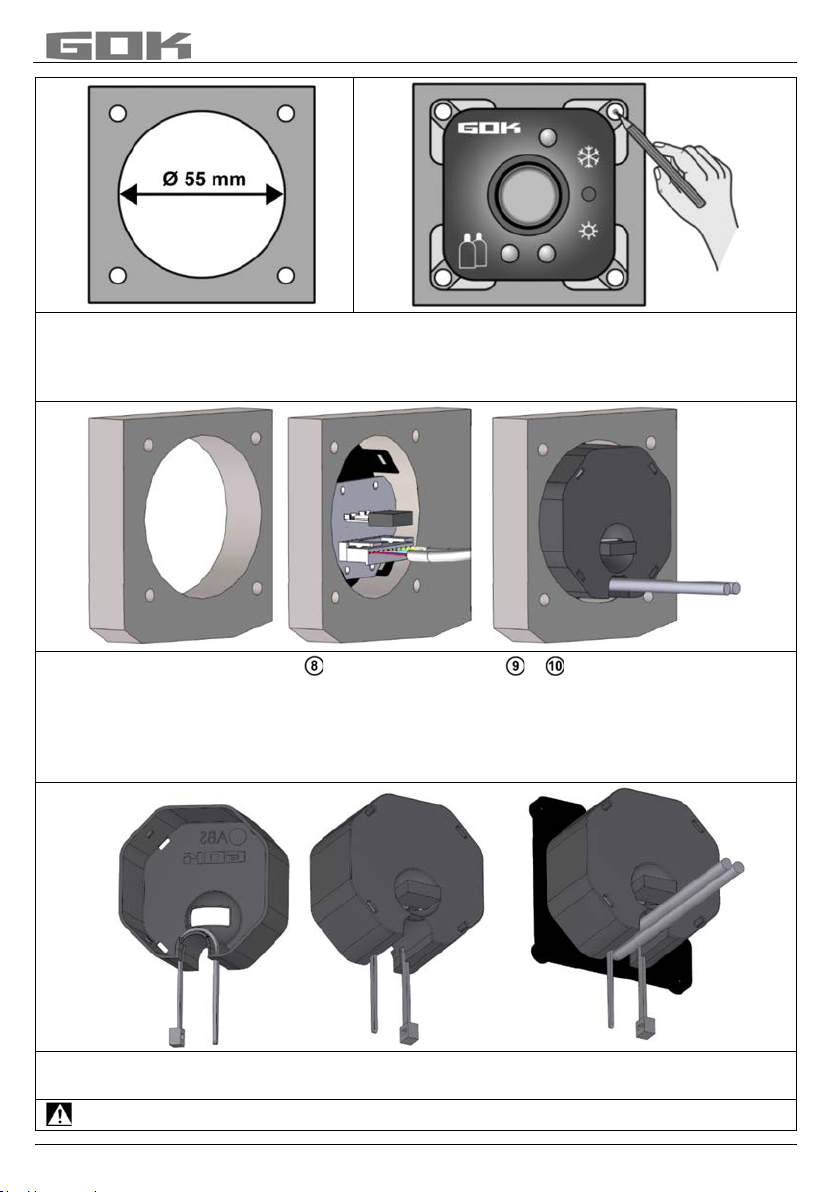 GOK

Ø 55 mm

GOK

⑧ ⑨ ⑩

ABS