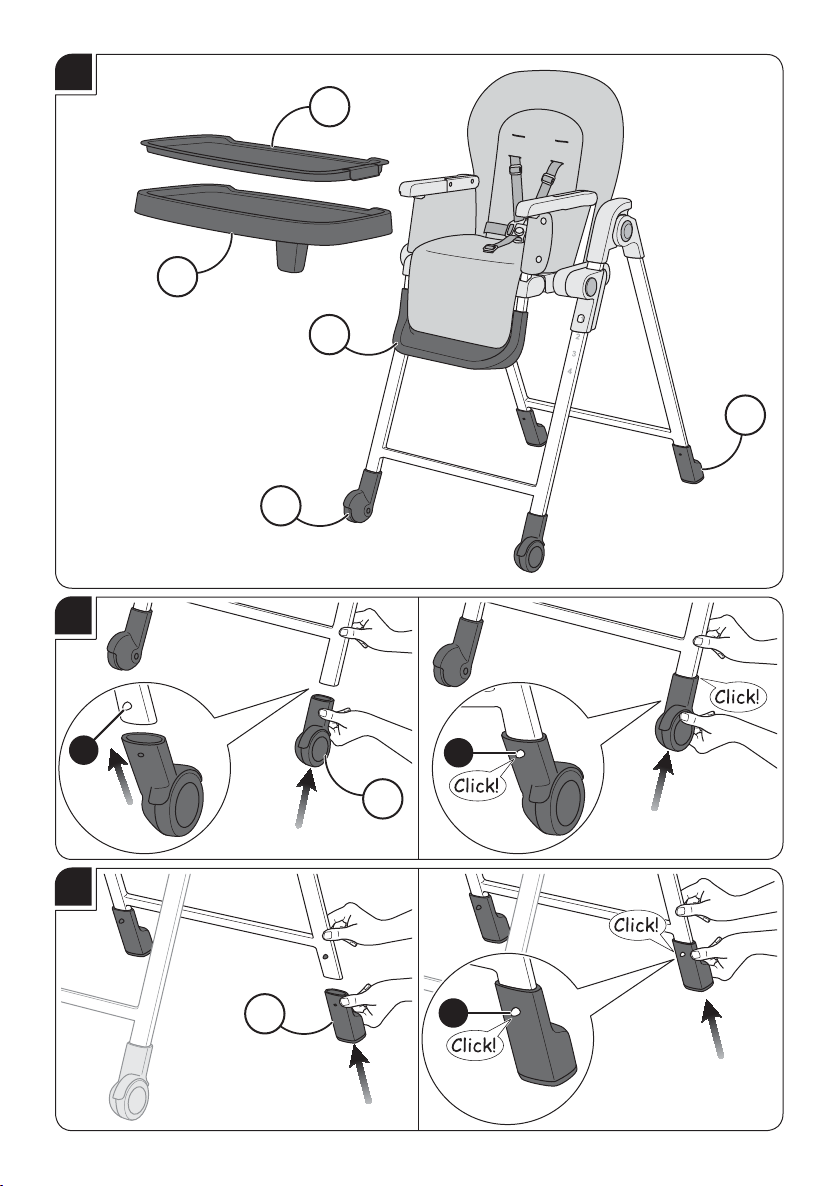 Click!

Click!

Click!

Click!