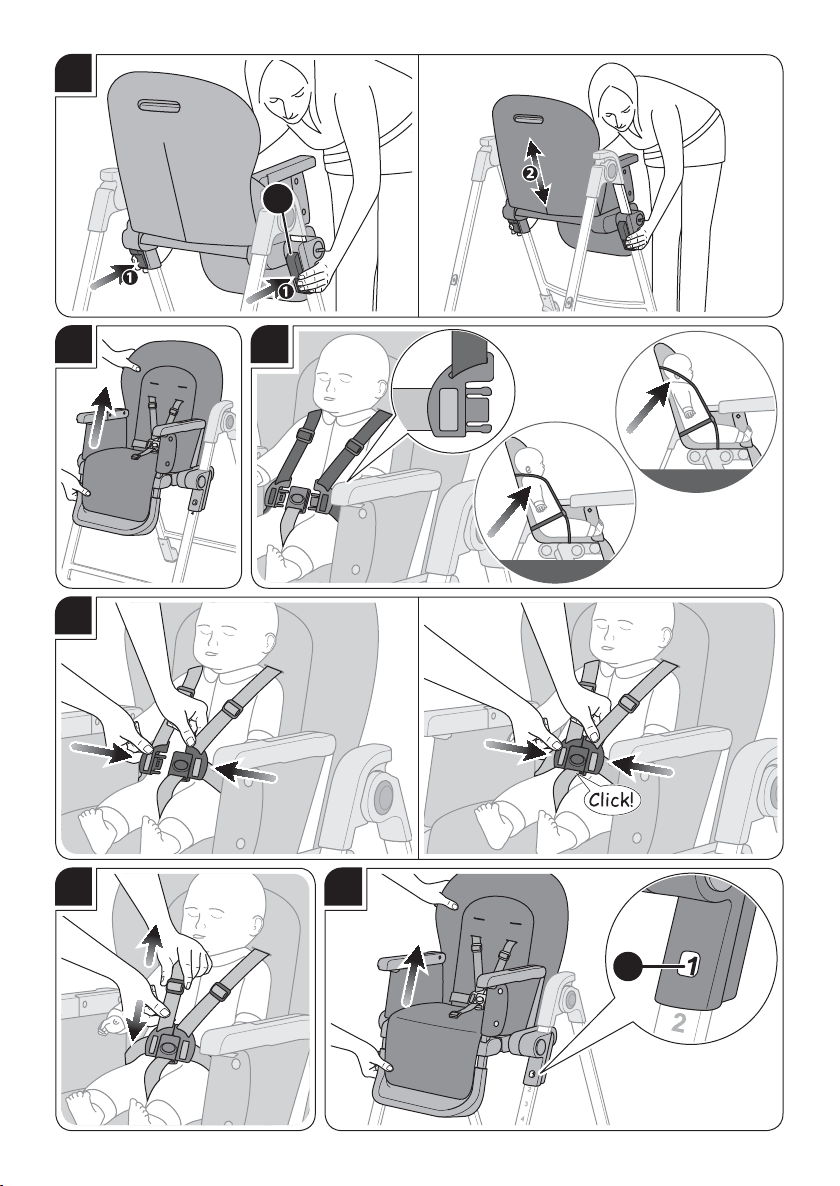 1
1
2
Click!
1
2