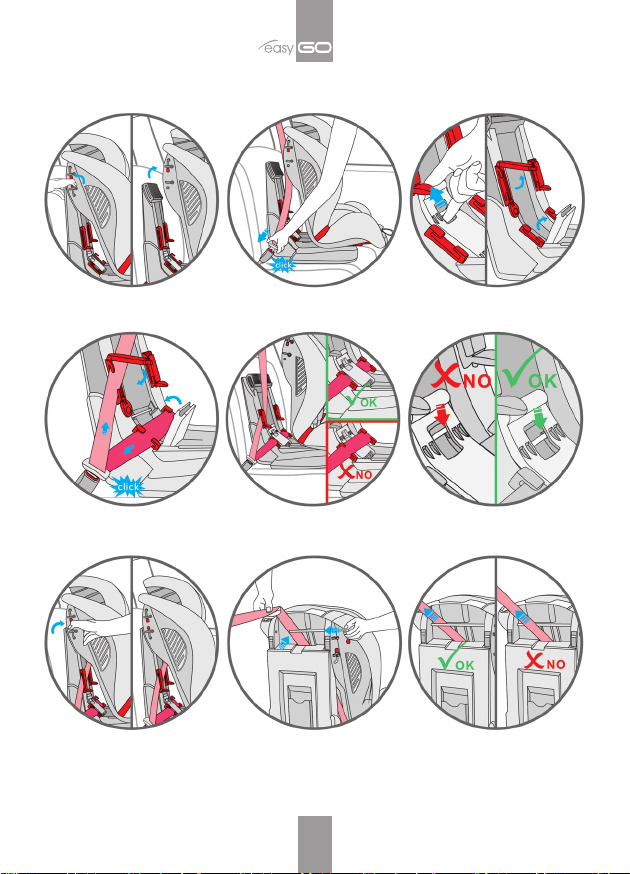 easy GO

click

click

OK

NO

NO

OK

OK

NO