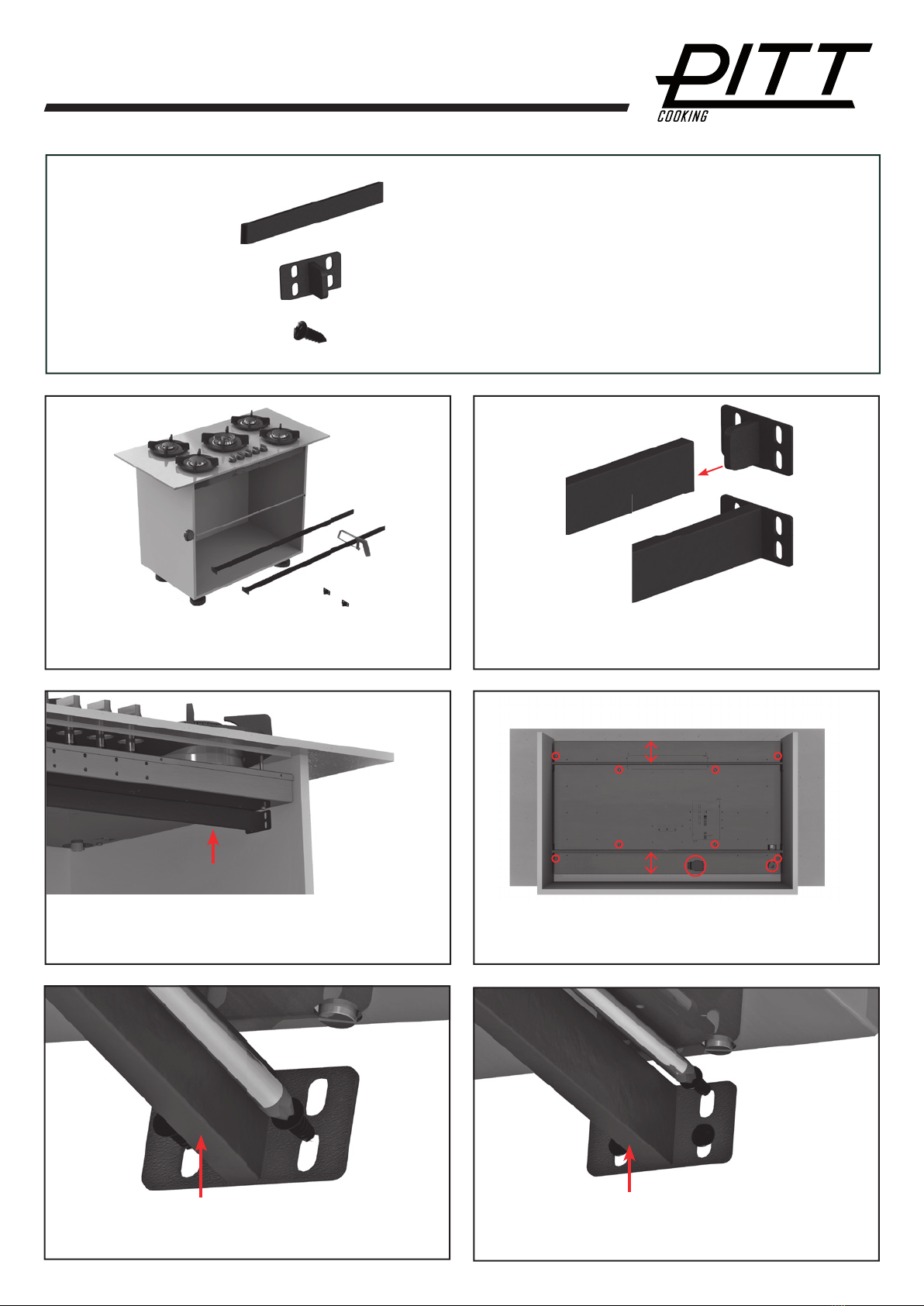 PITT
COOKING