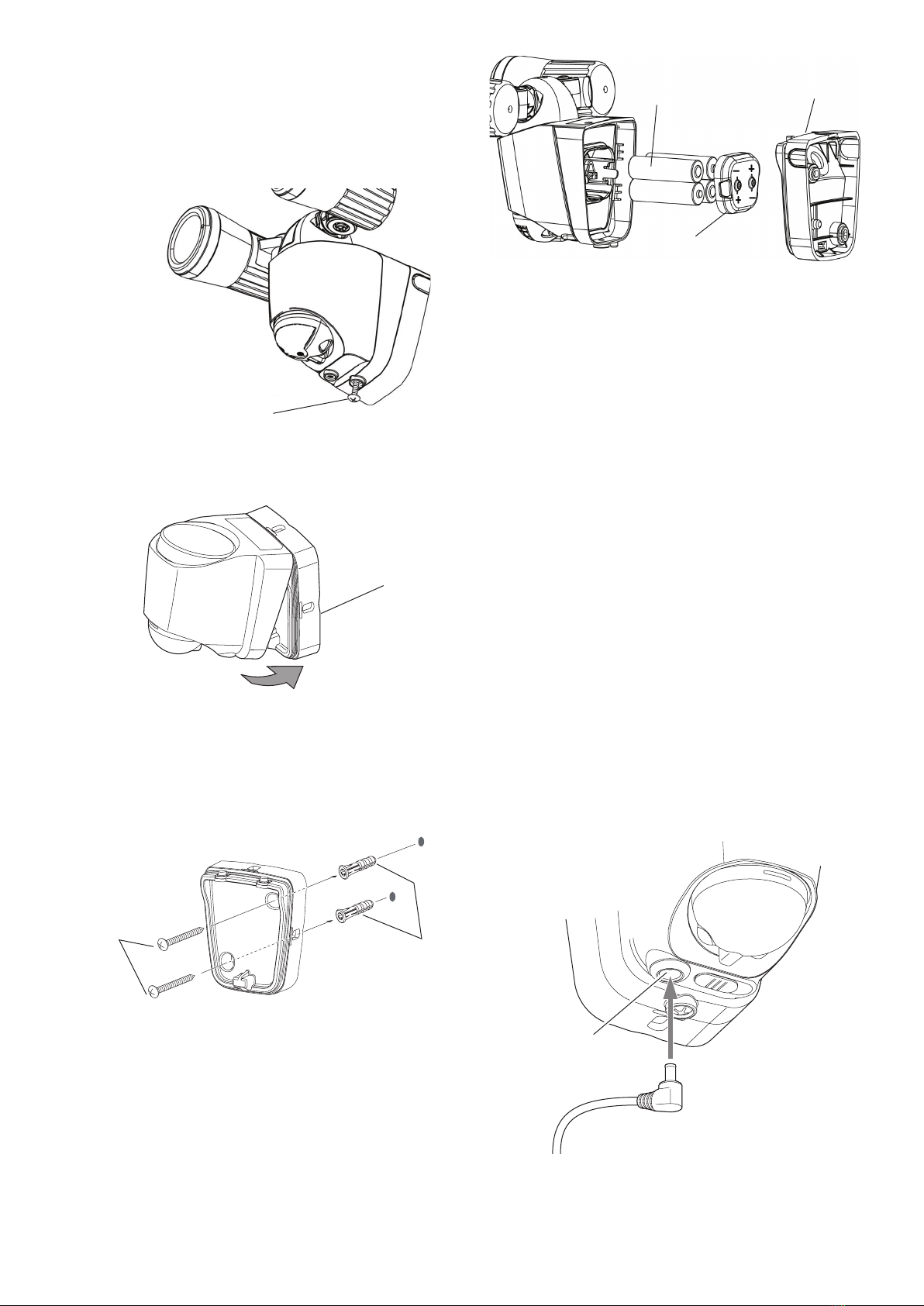 +
−
+
−