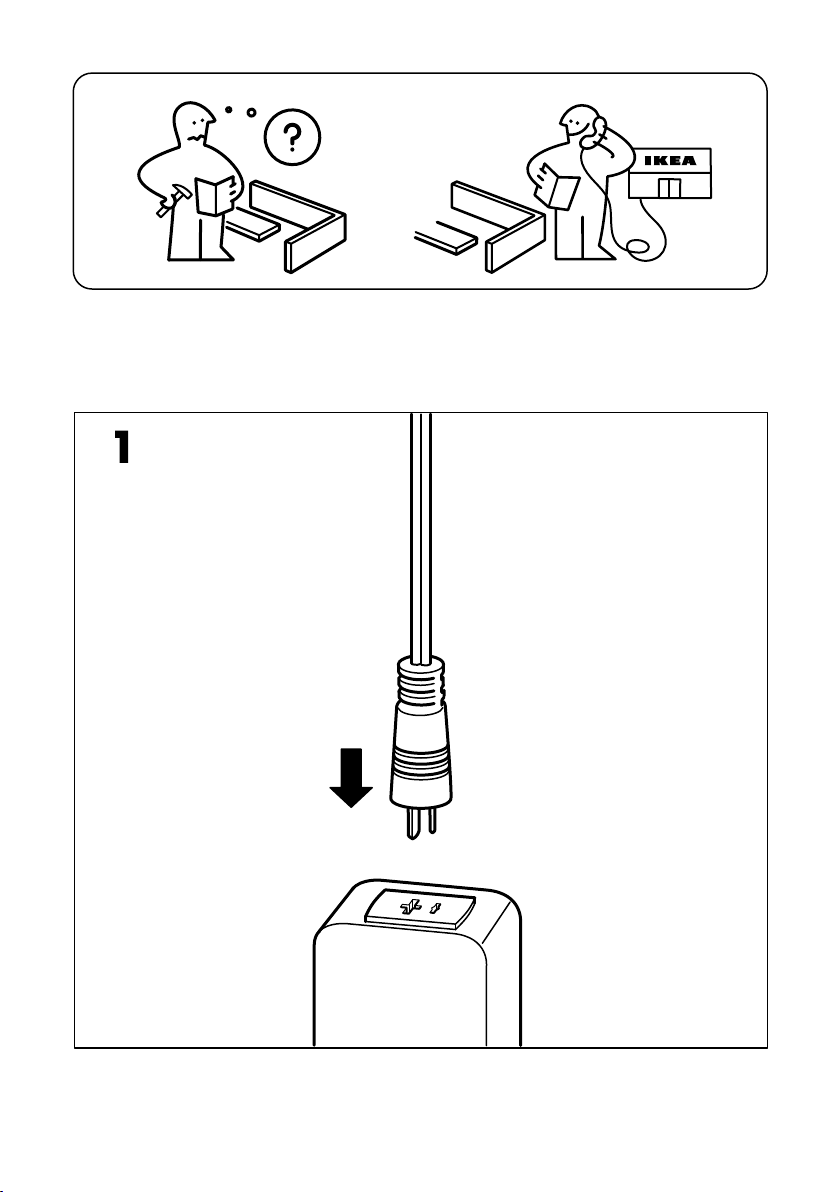 ?

IKEA

1