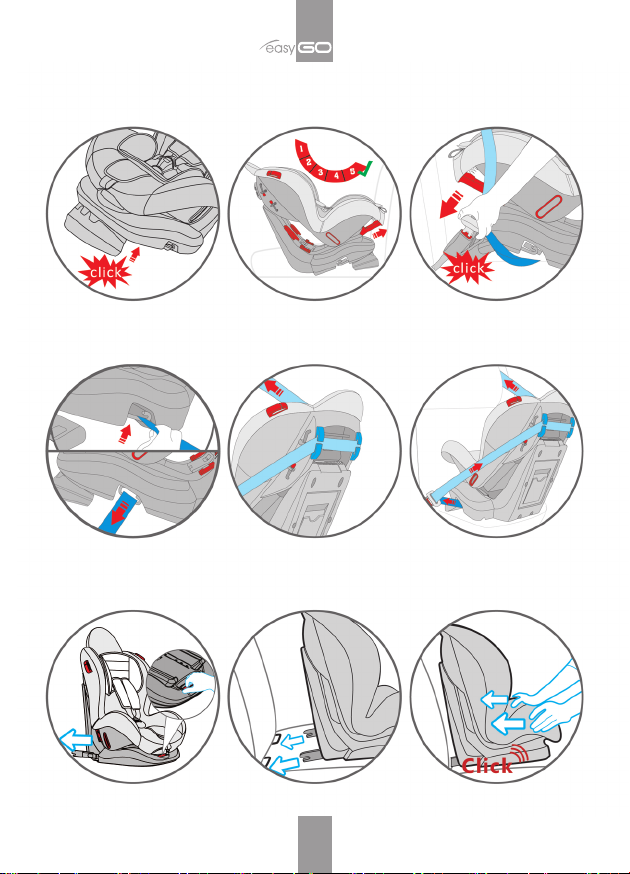 easy GO

click

1 2 3 4 5

click

Click