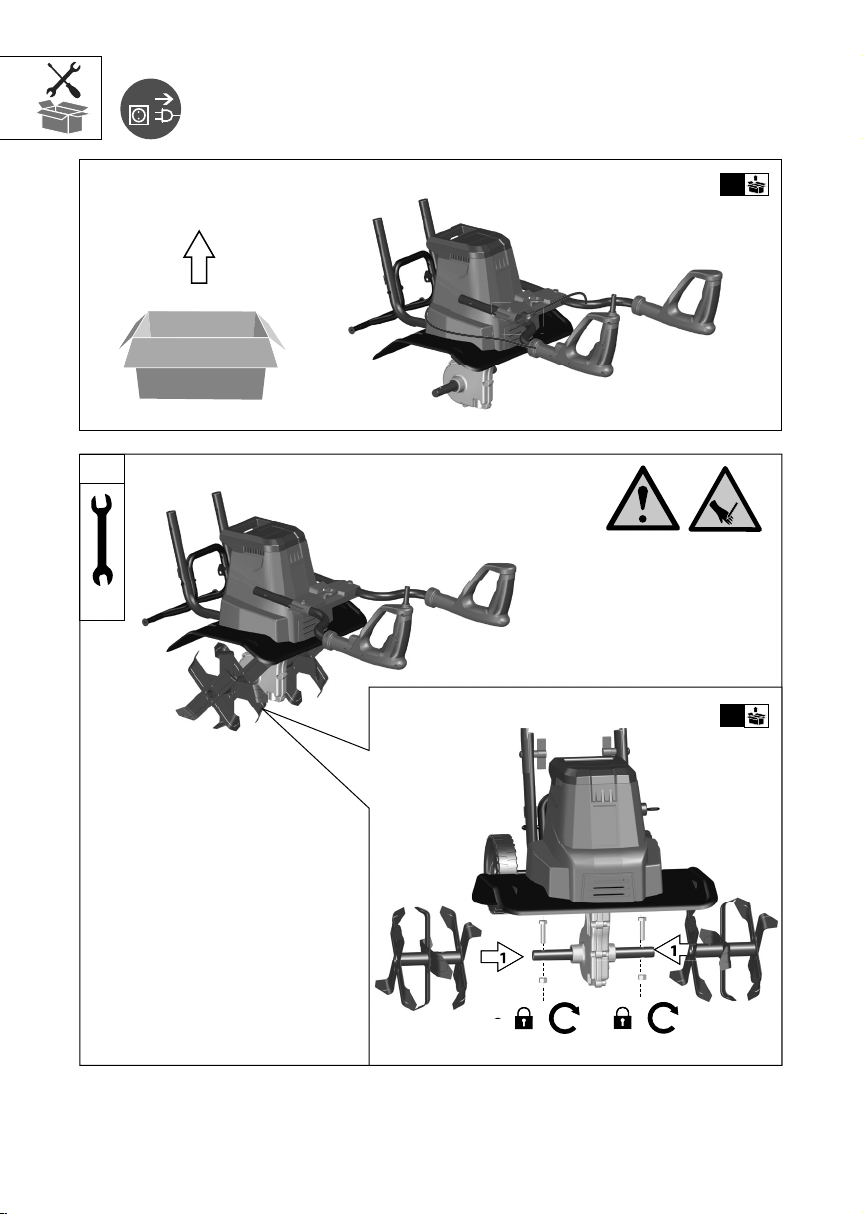 1

1