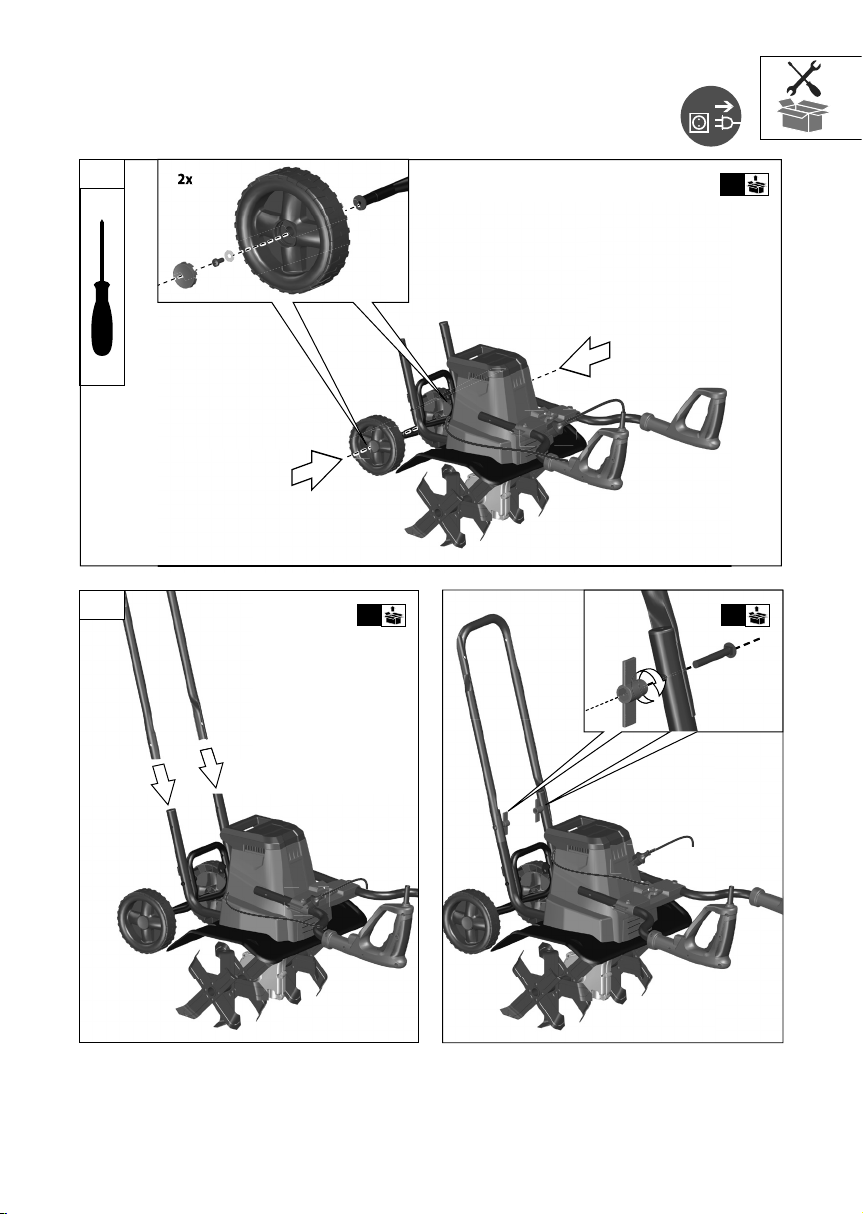 2x