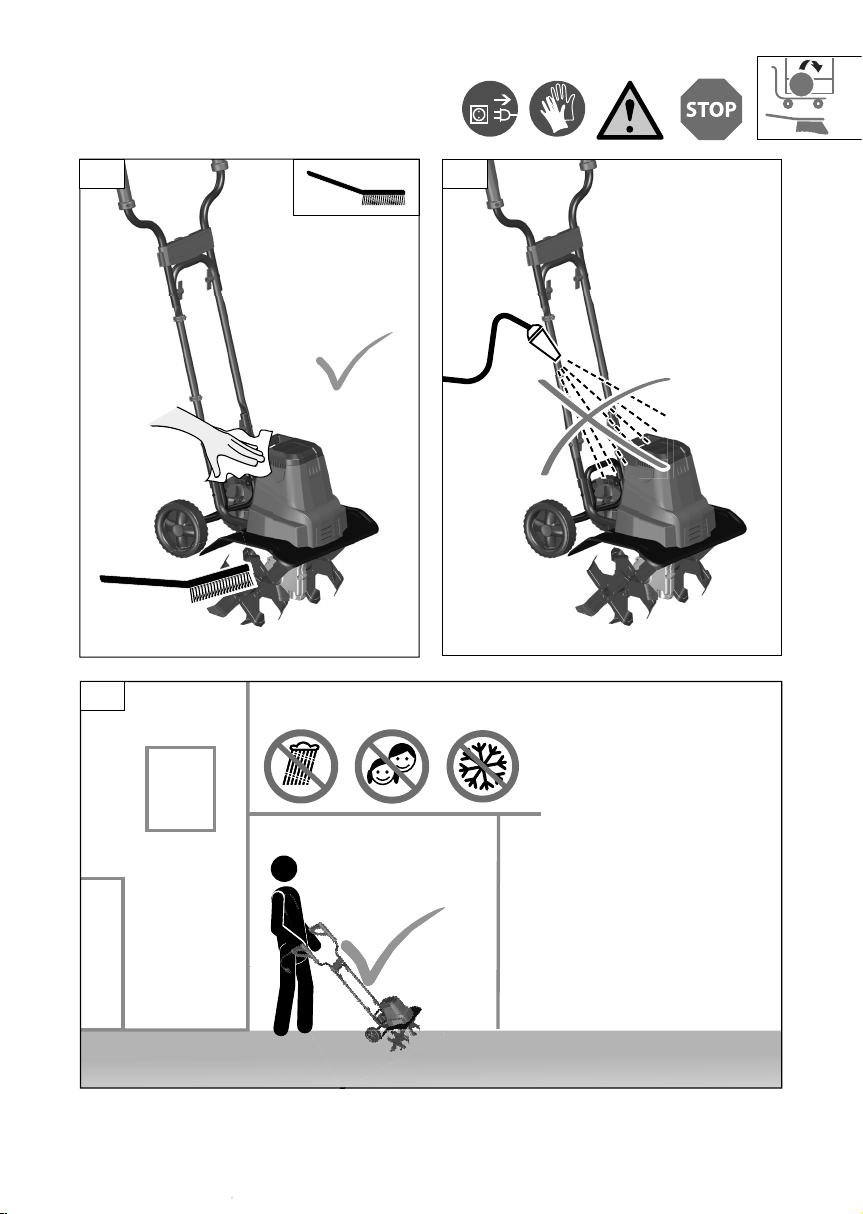 STOP