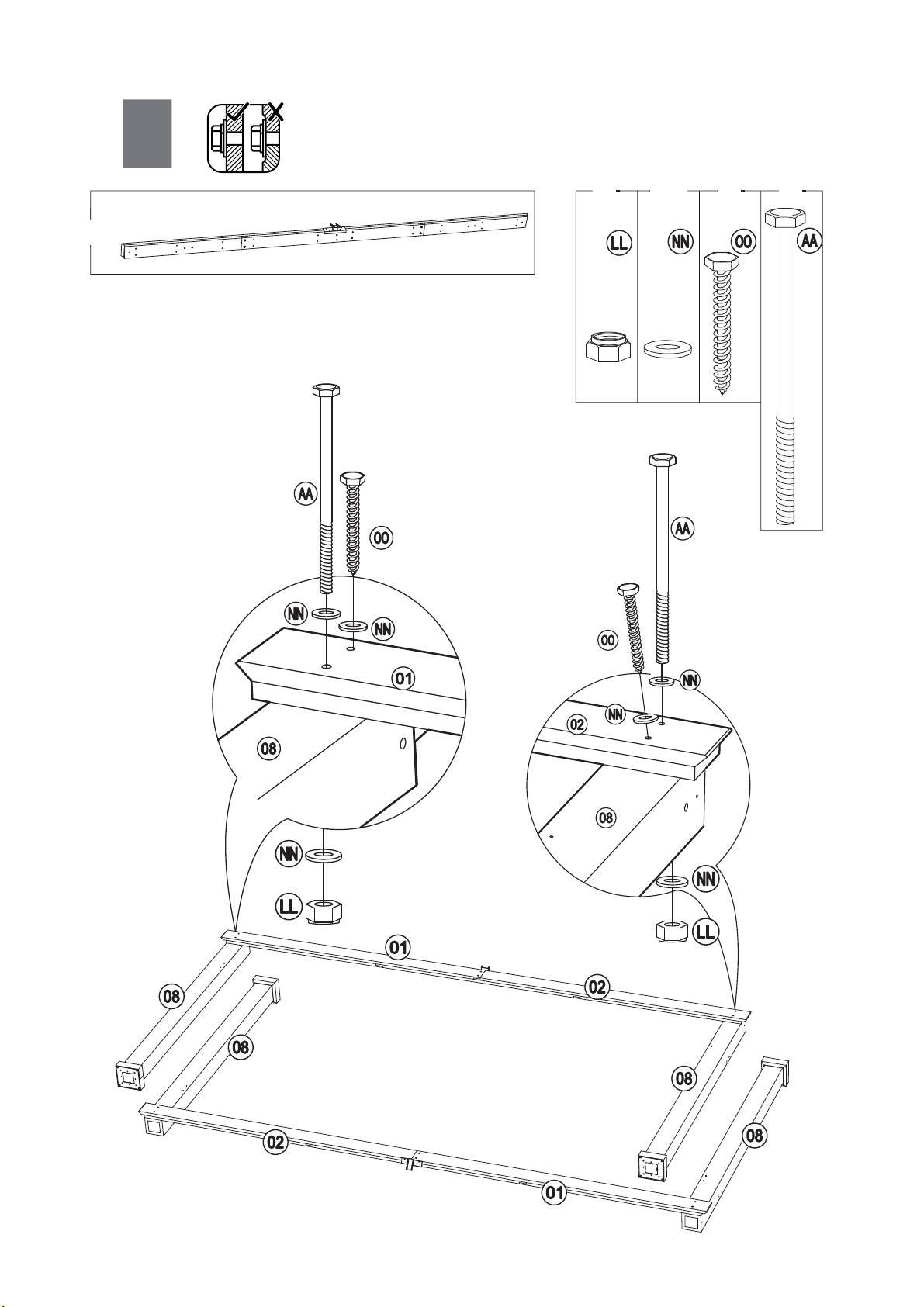 LL NN OO AA

AA
OO
NN NN
01
08
NN
LL

AA
OO
NN
NN
02
08
NN
LL

01
02
08
08
08
08
02
01