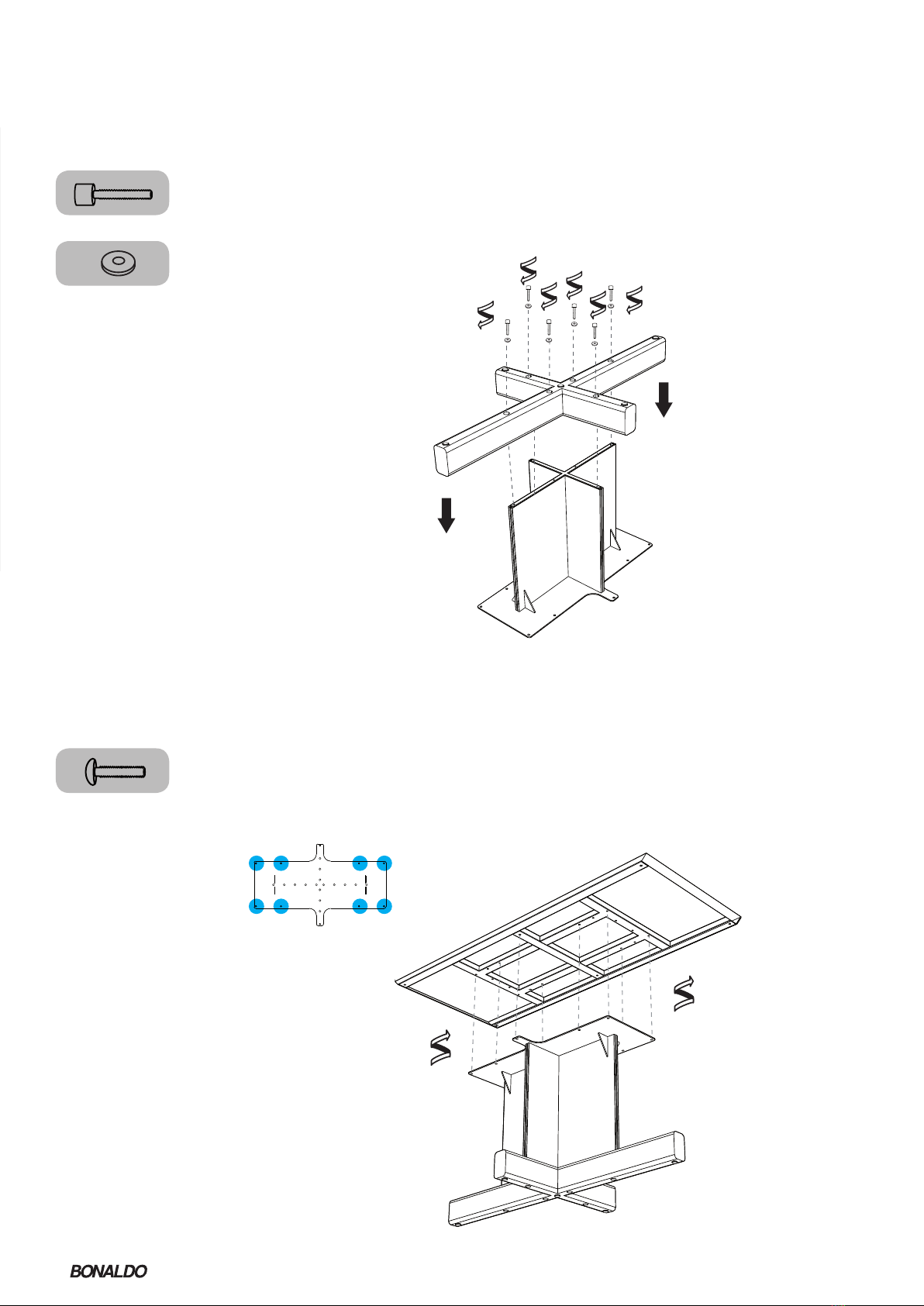 BONALDO