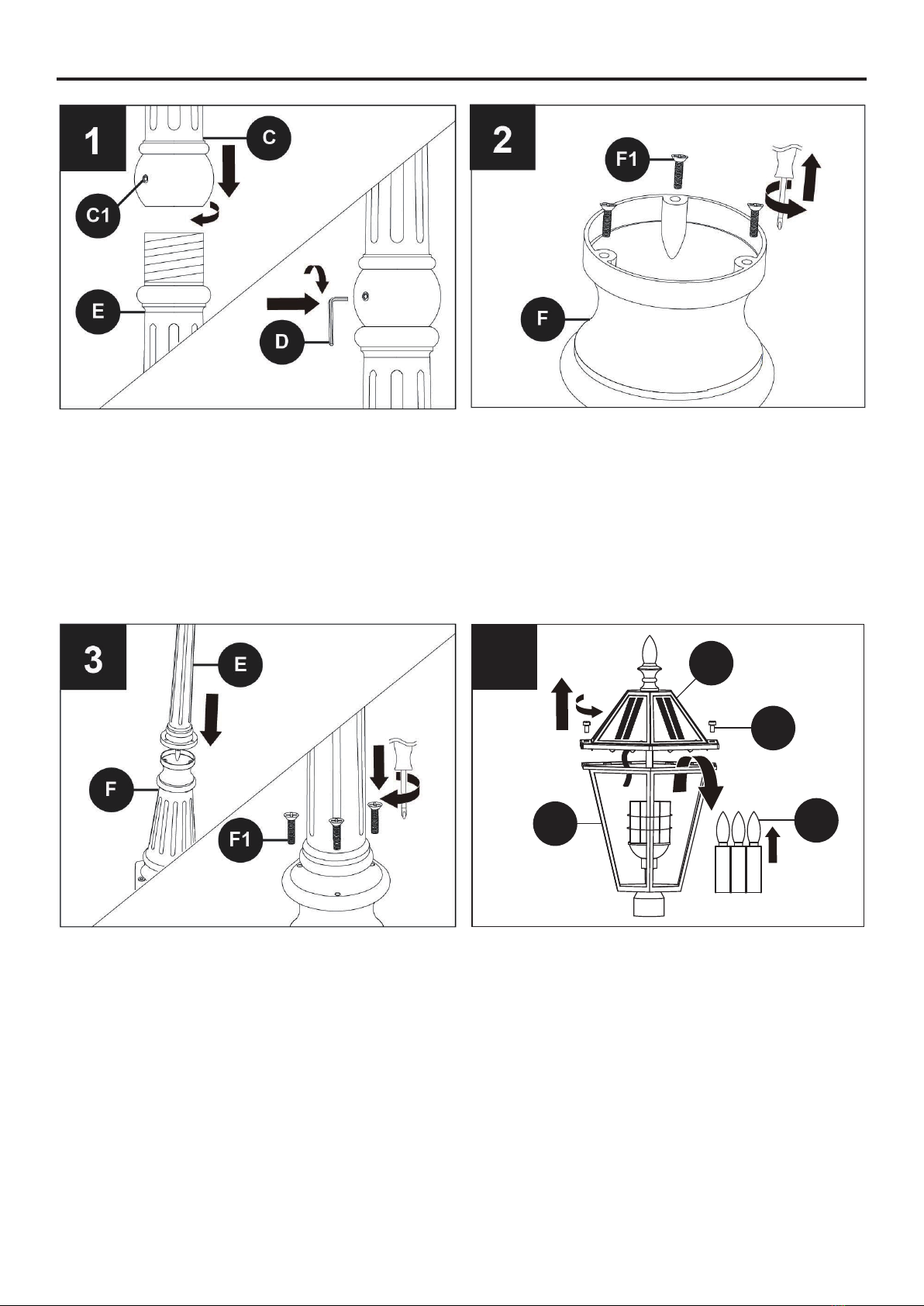 1

C

C1

E

D

2

F1

F

3

E

F

F1