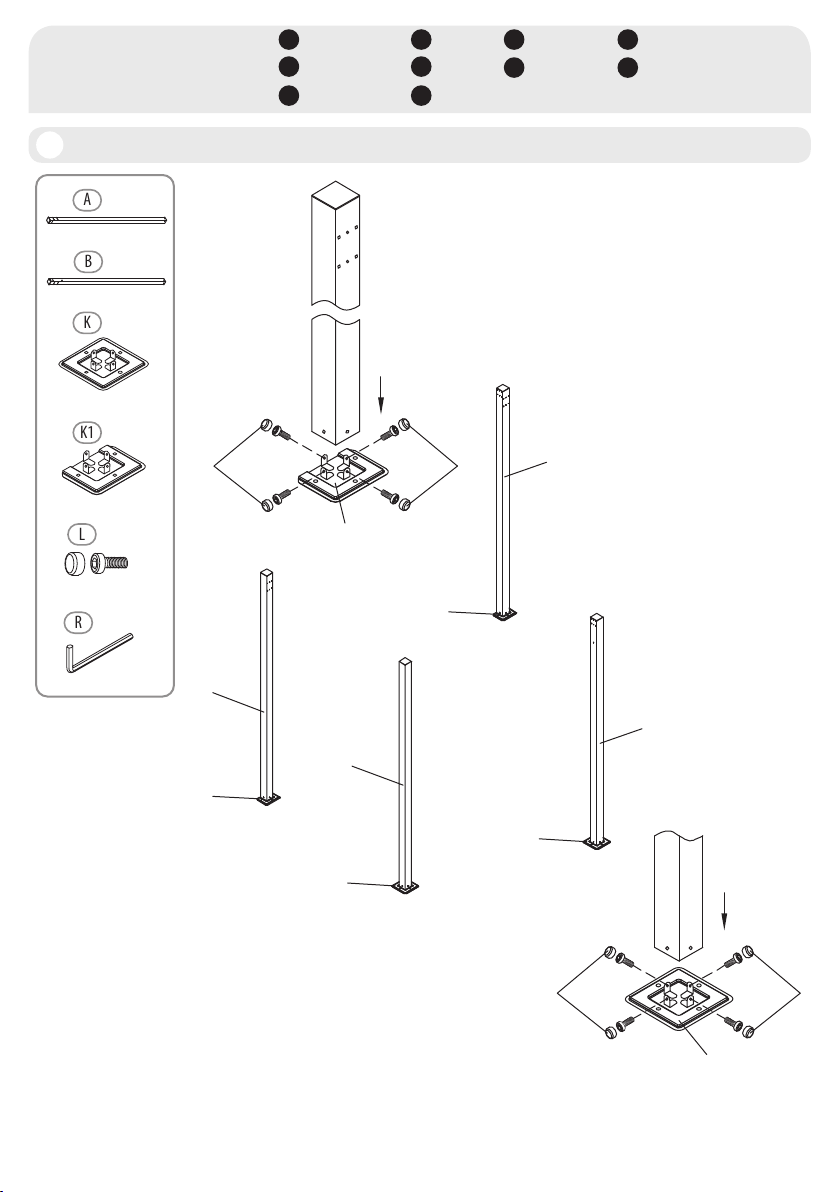 A

B

K

K1

L

R