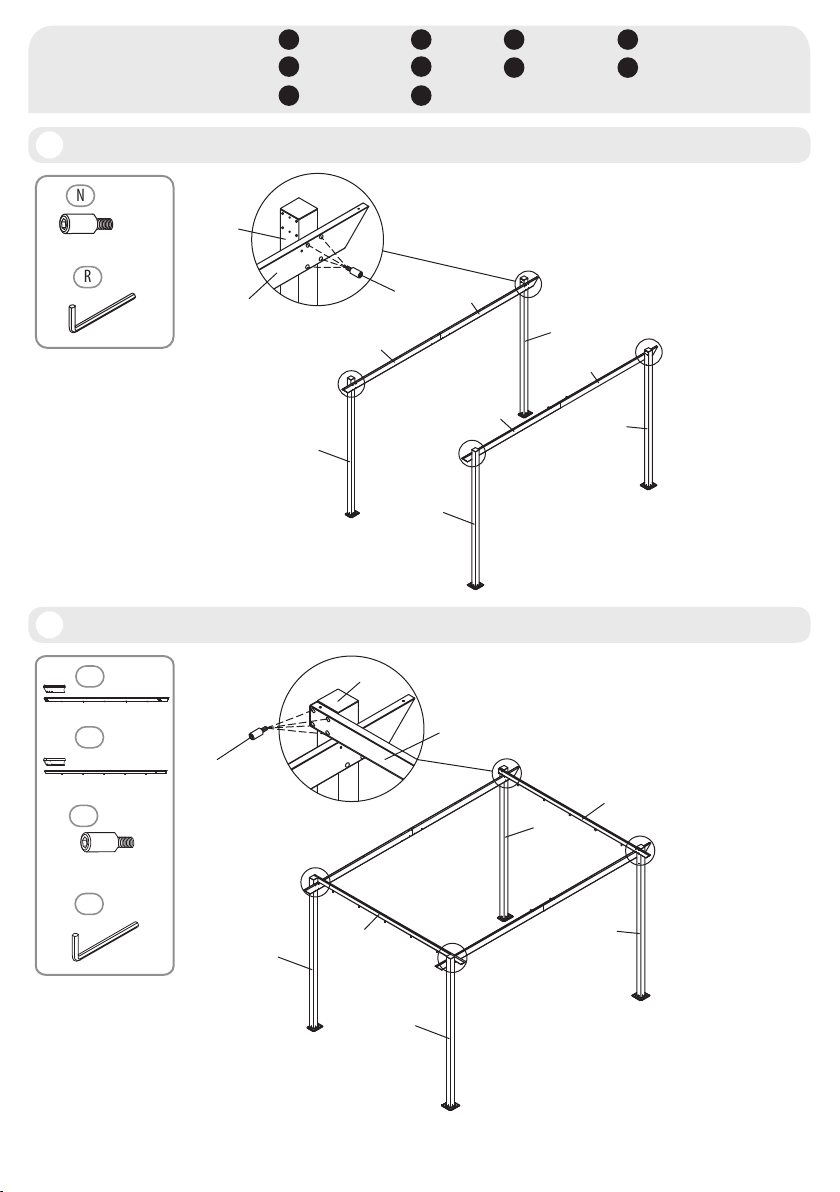 N

R