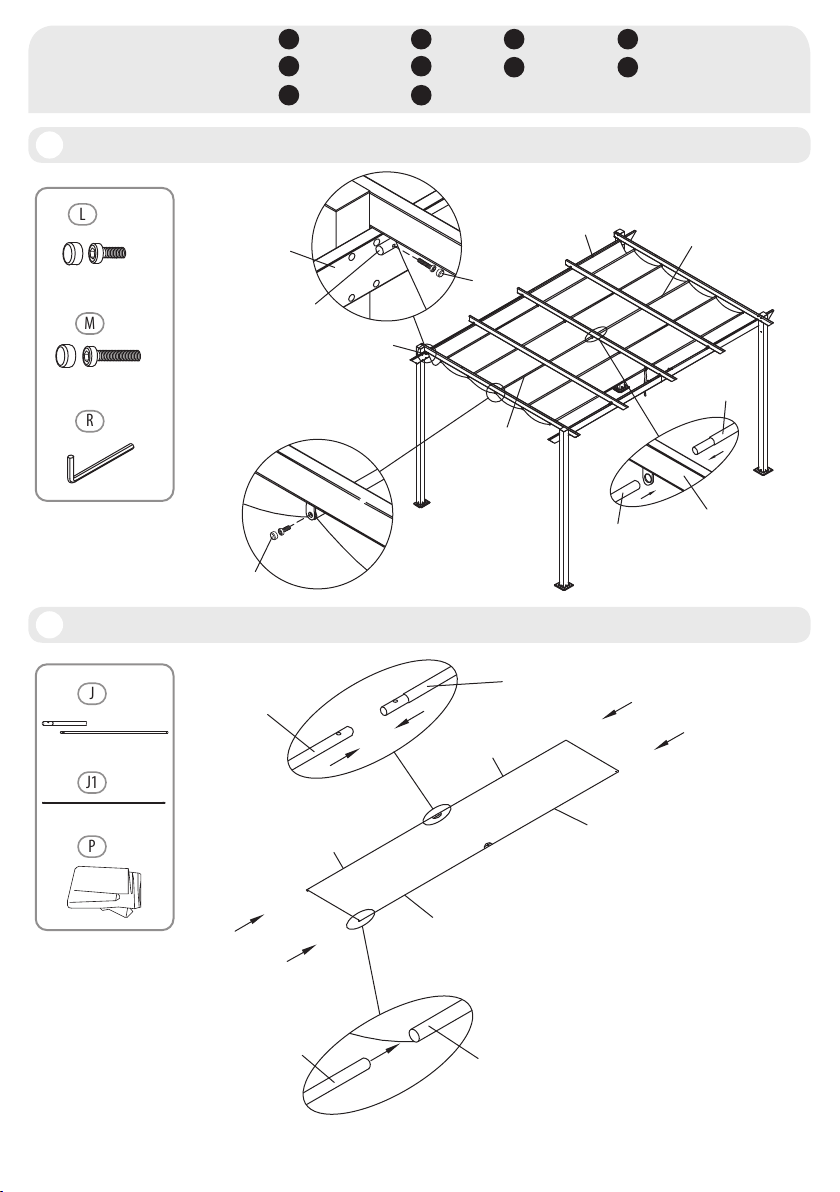 L

M

R

J

J1

P