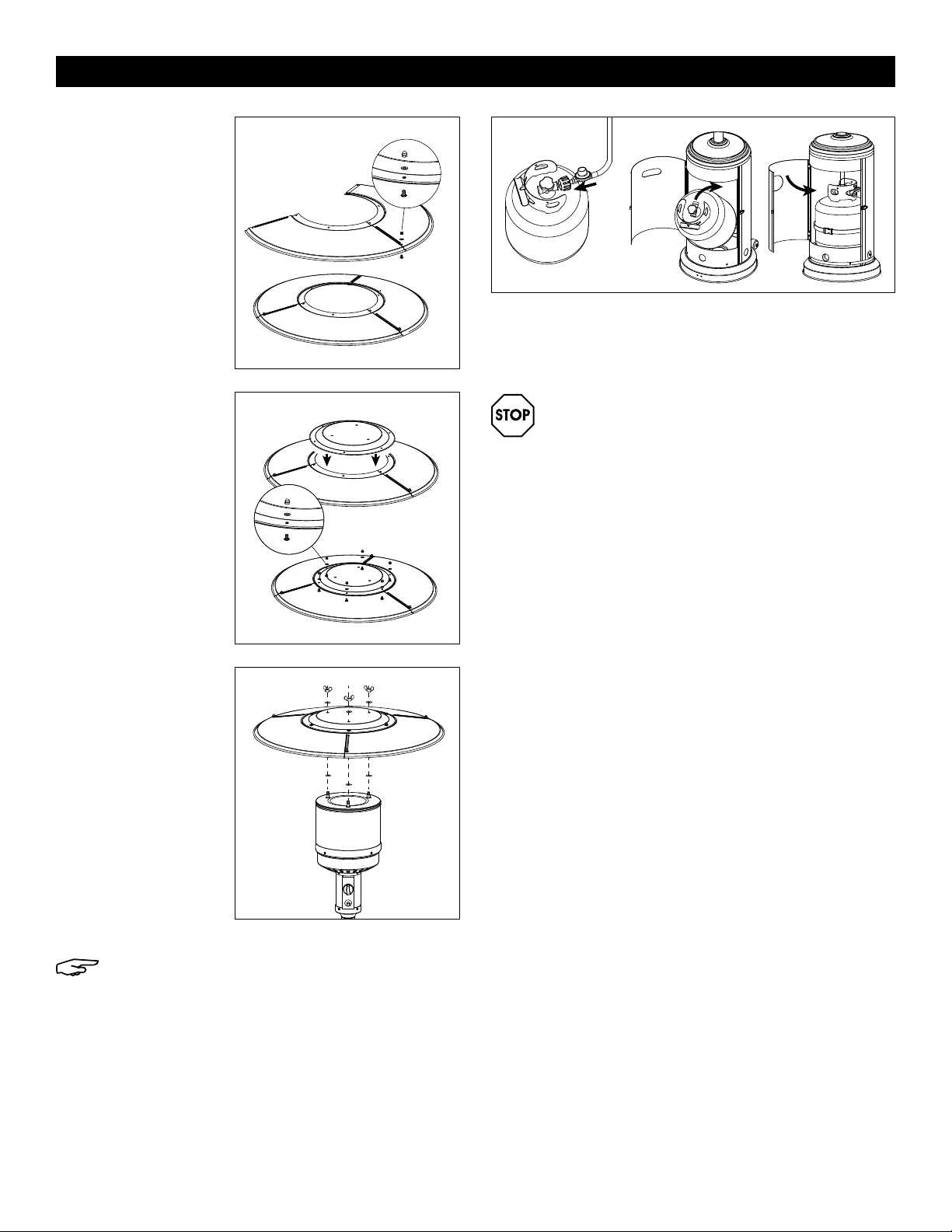 STOP