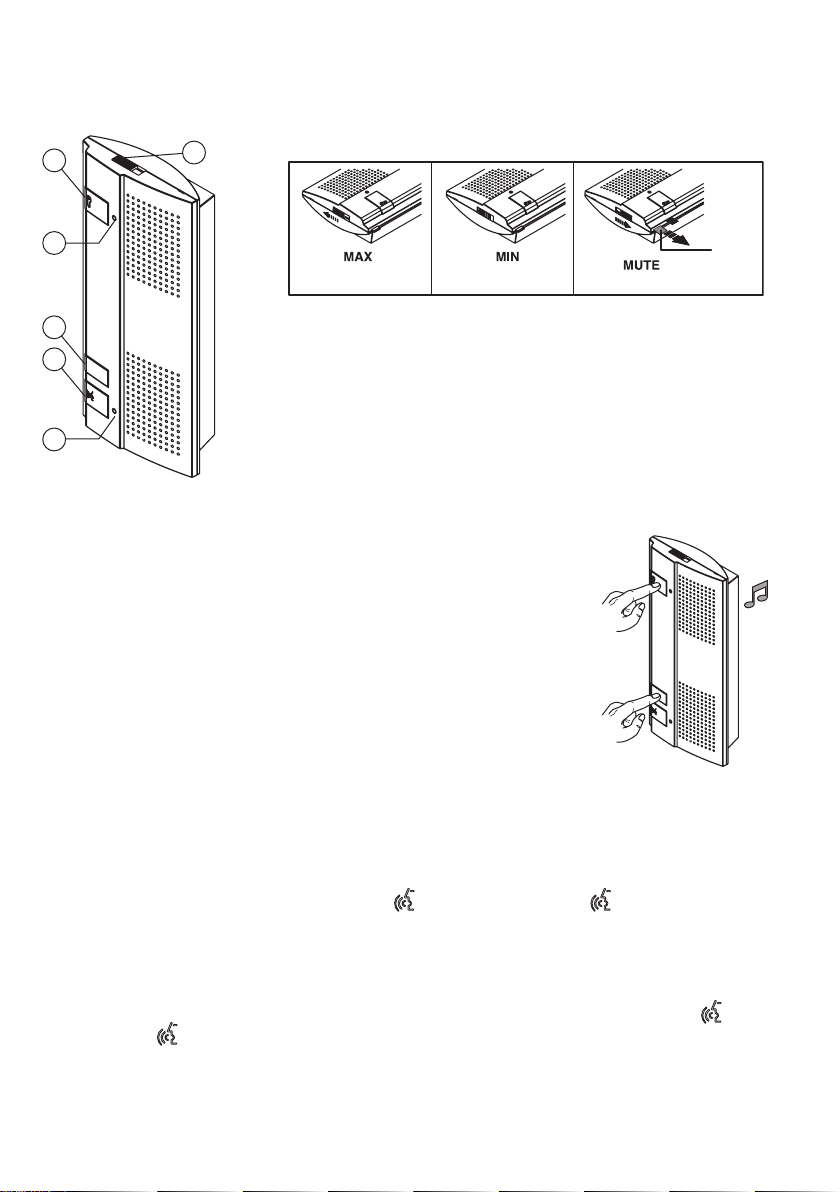 MAX

MIN

MUTE