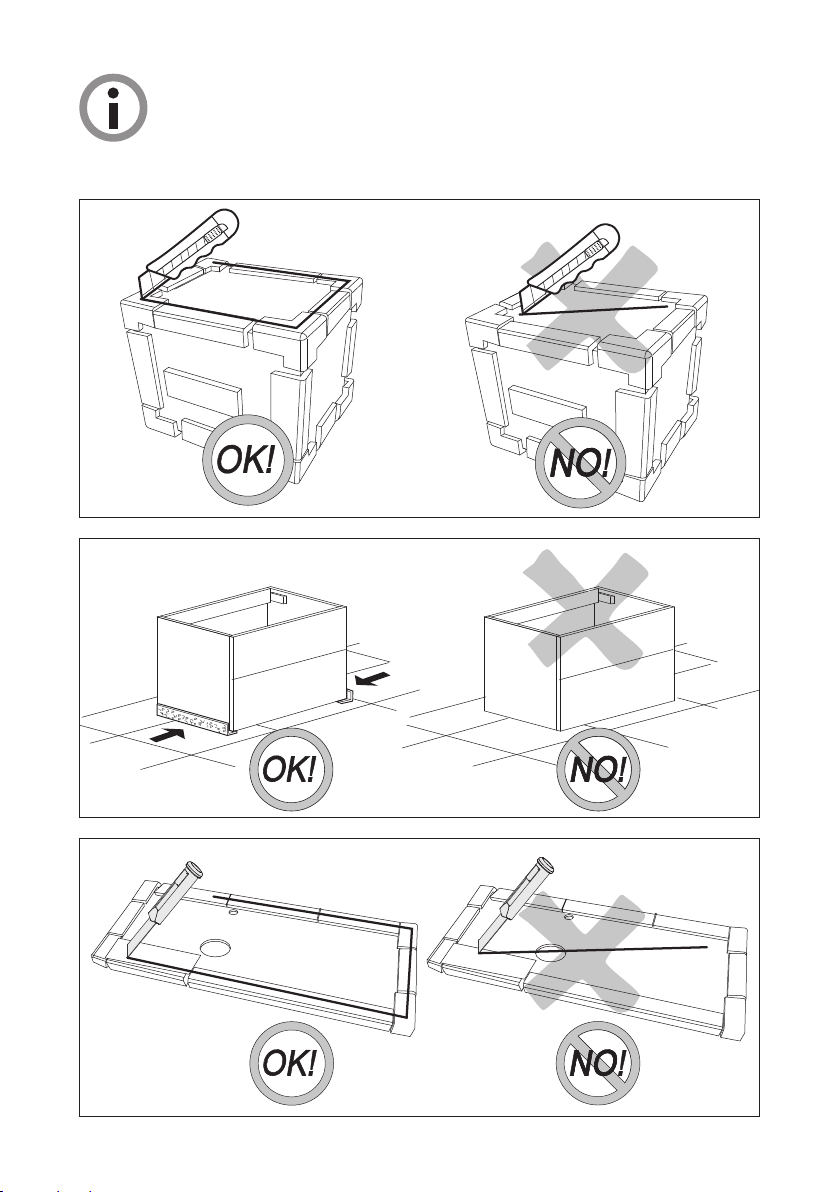 OK!

NO!

OK!

NO!

OK!

NO!