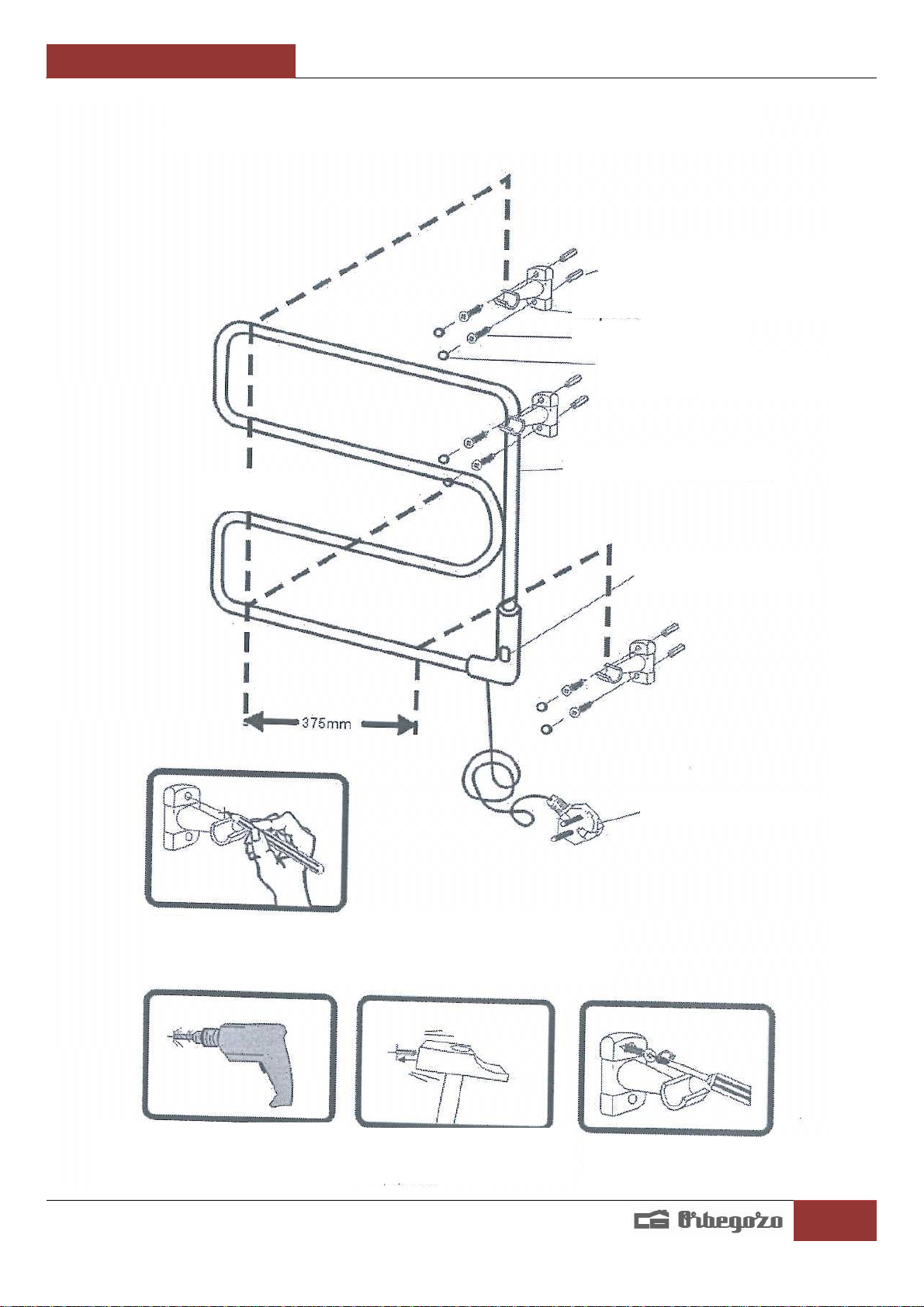 375mm

Orbegozo