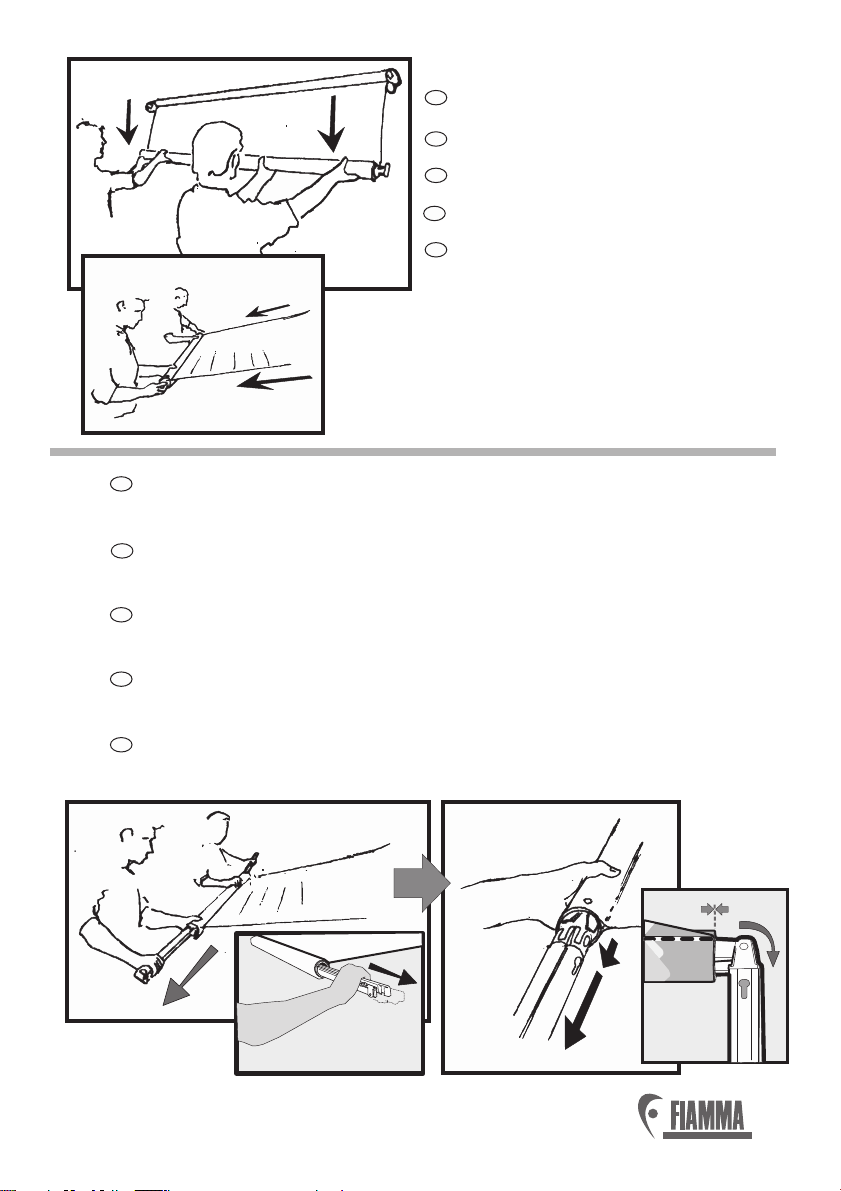 FIAMMA