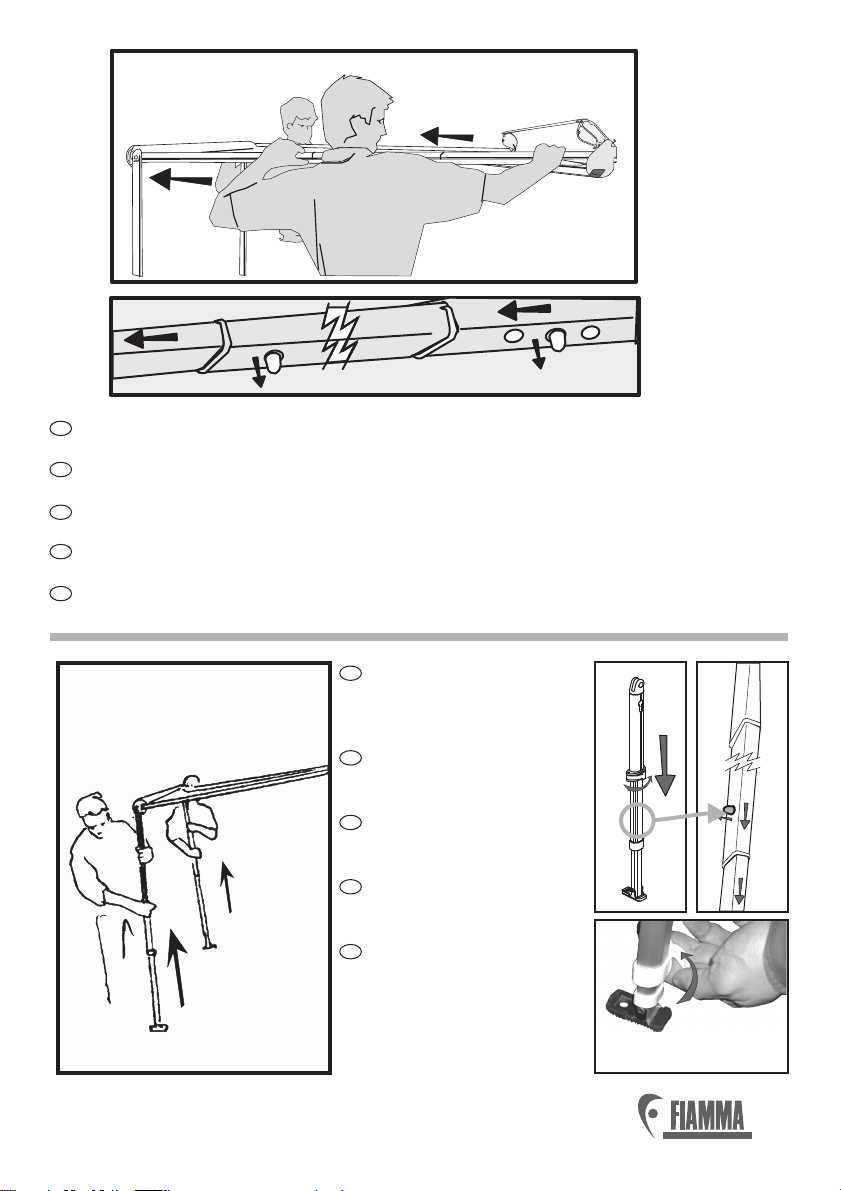 FIAMMA