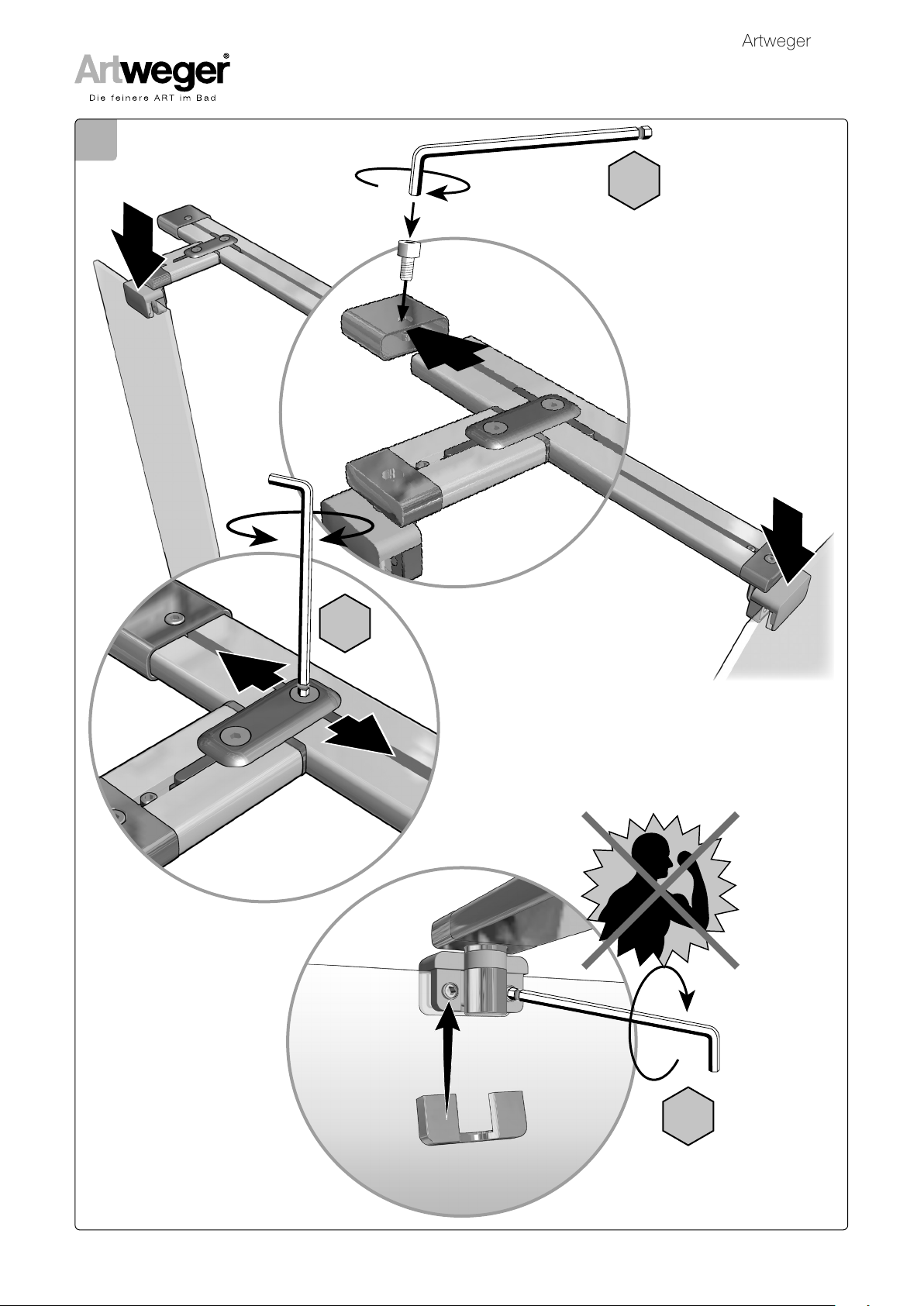 Artweger

Artweger®
Die feinere ART im Bad