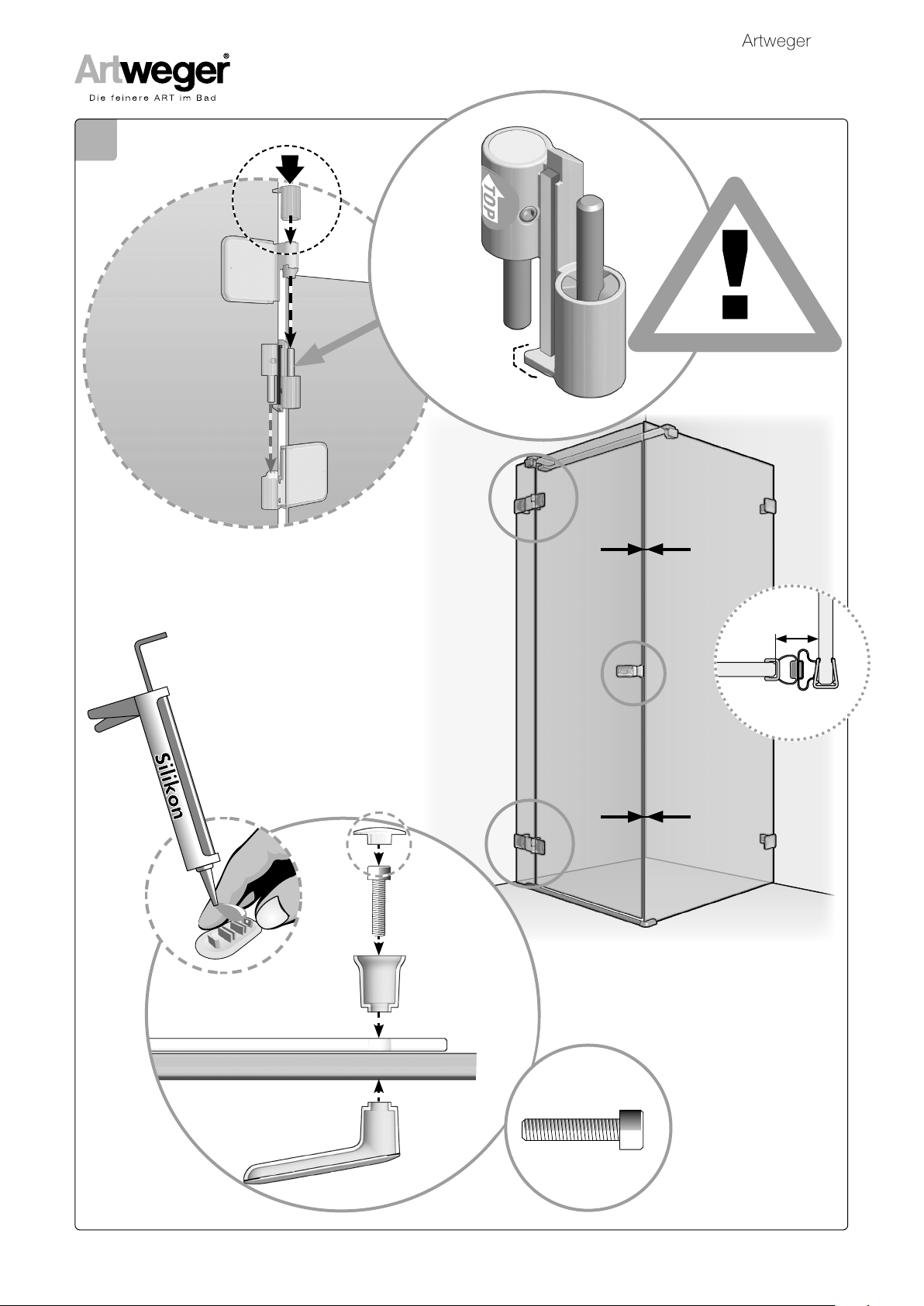 Artweger

Artweger®
Die feinere ART im Bad

TOP

!

Silikon