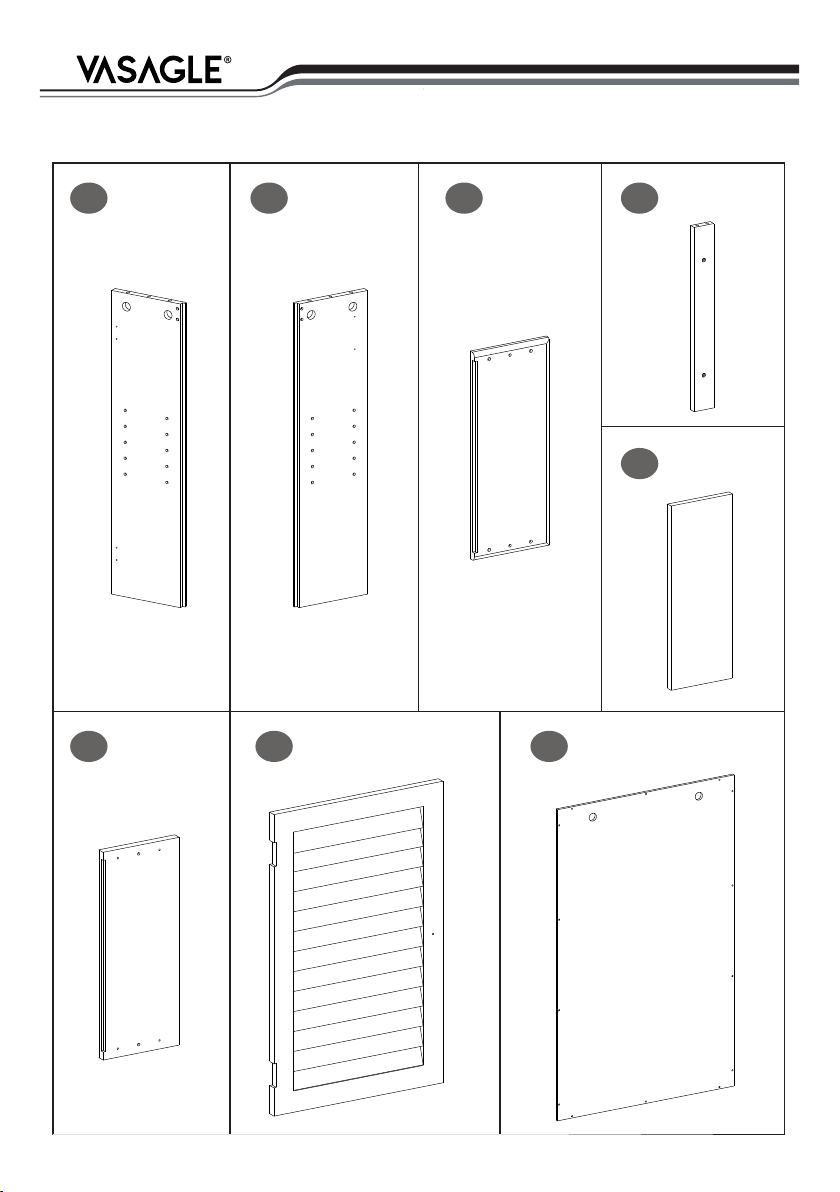 VASAGLE®