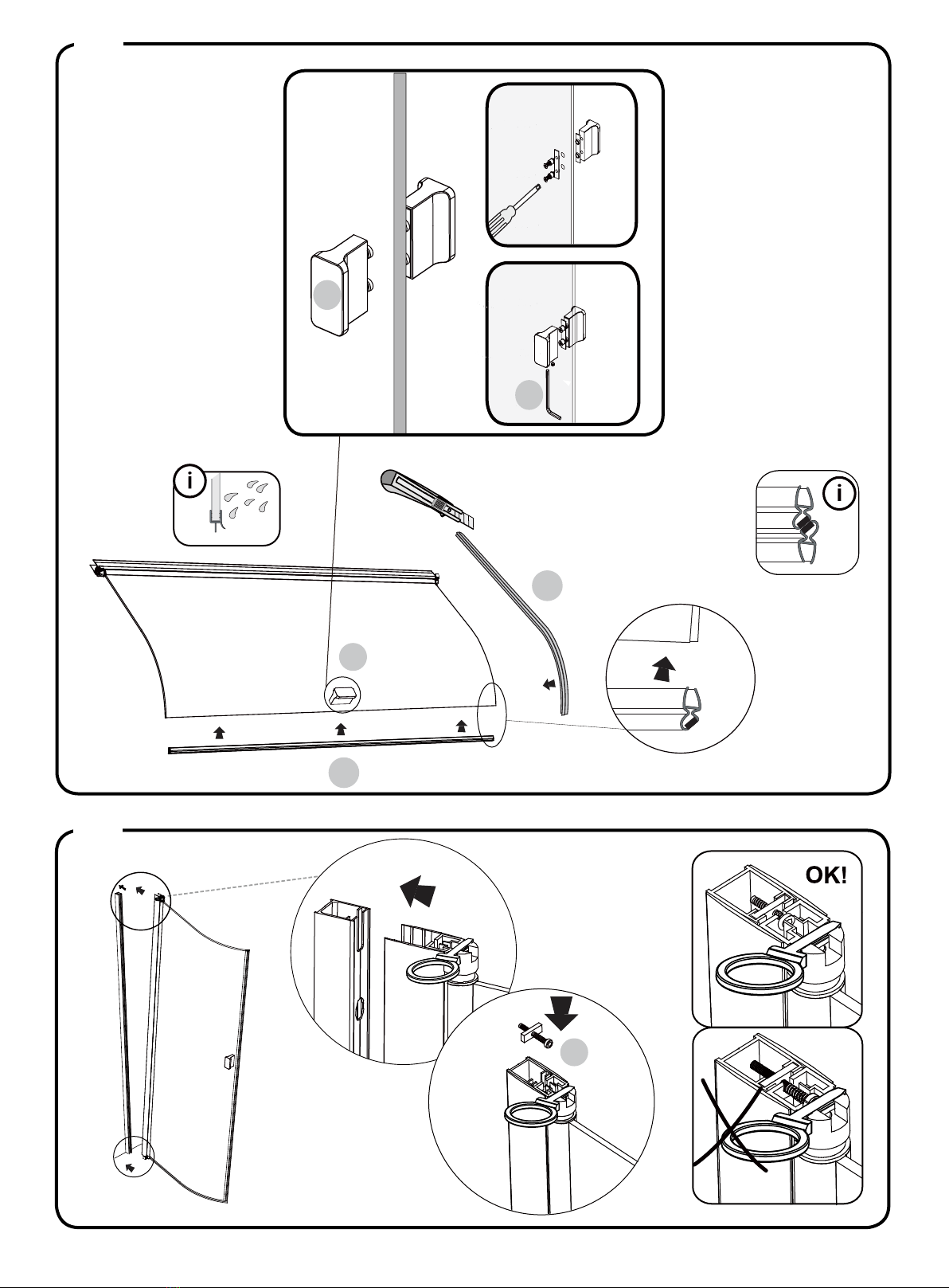 i

i

OK!