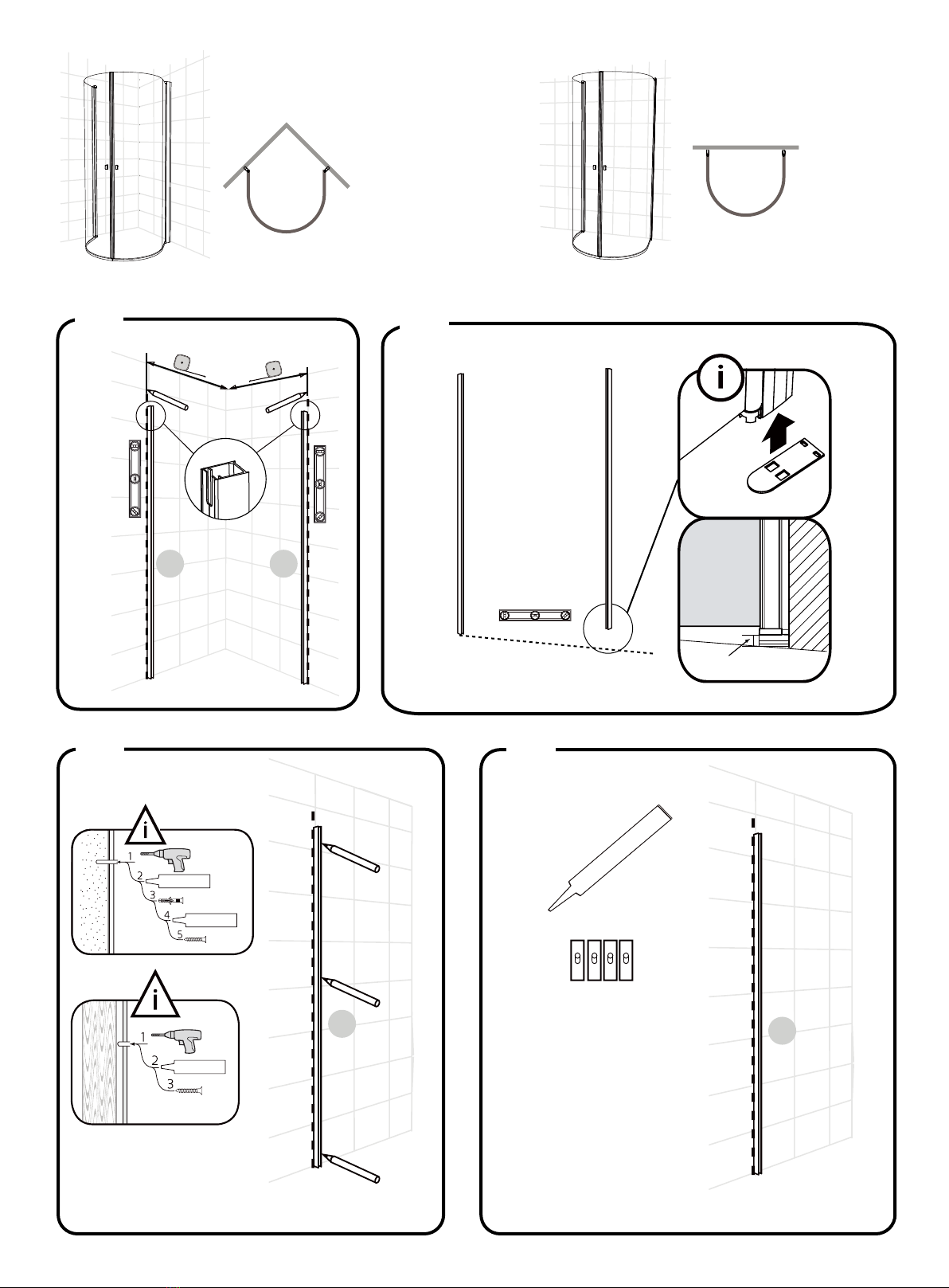 i

i
1
2
3
4
5

i
1
2
3