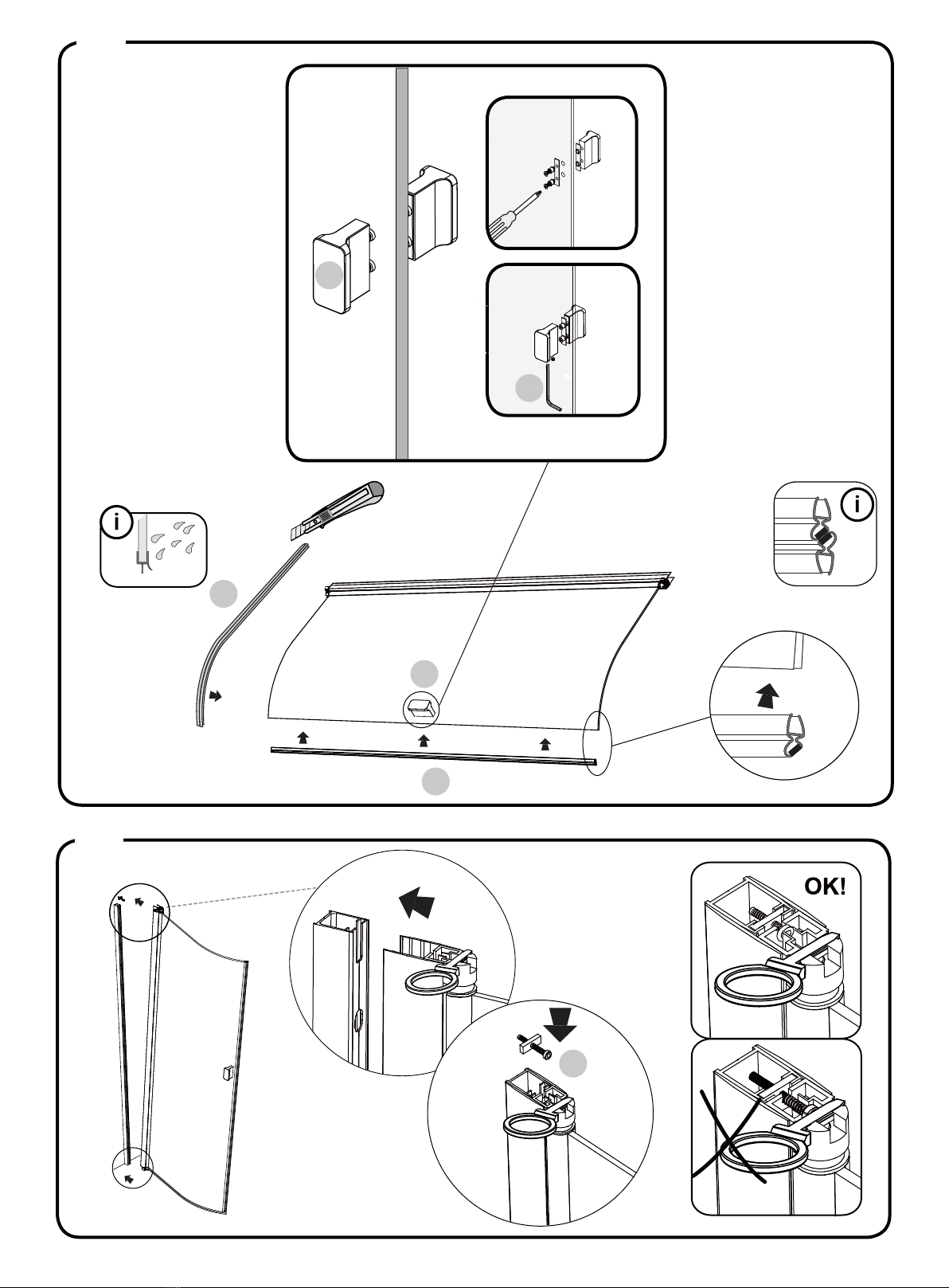 i

i

OK!