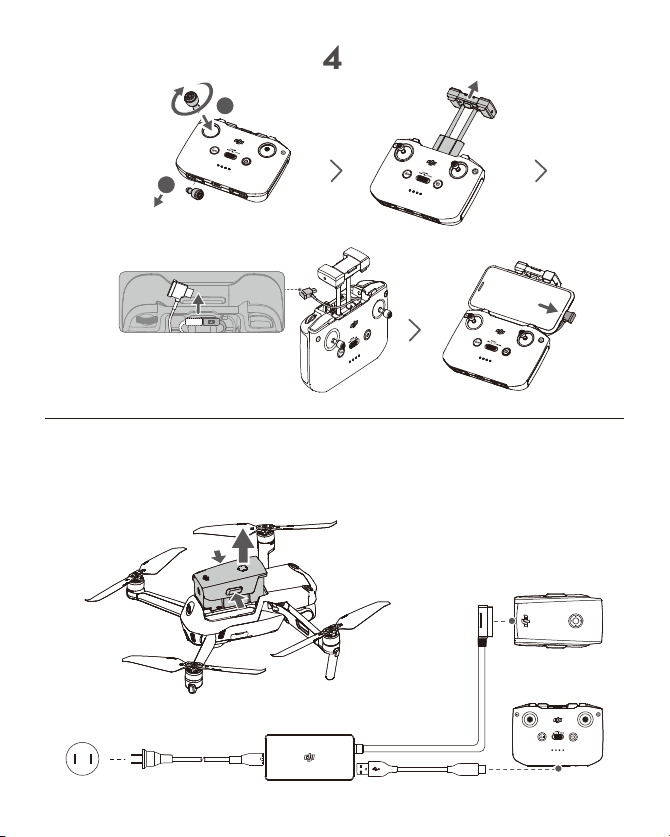 4