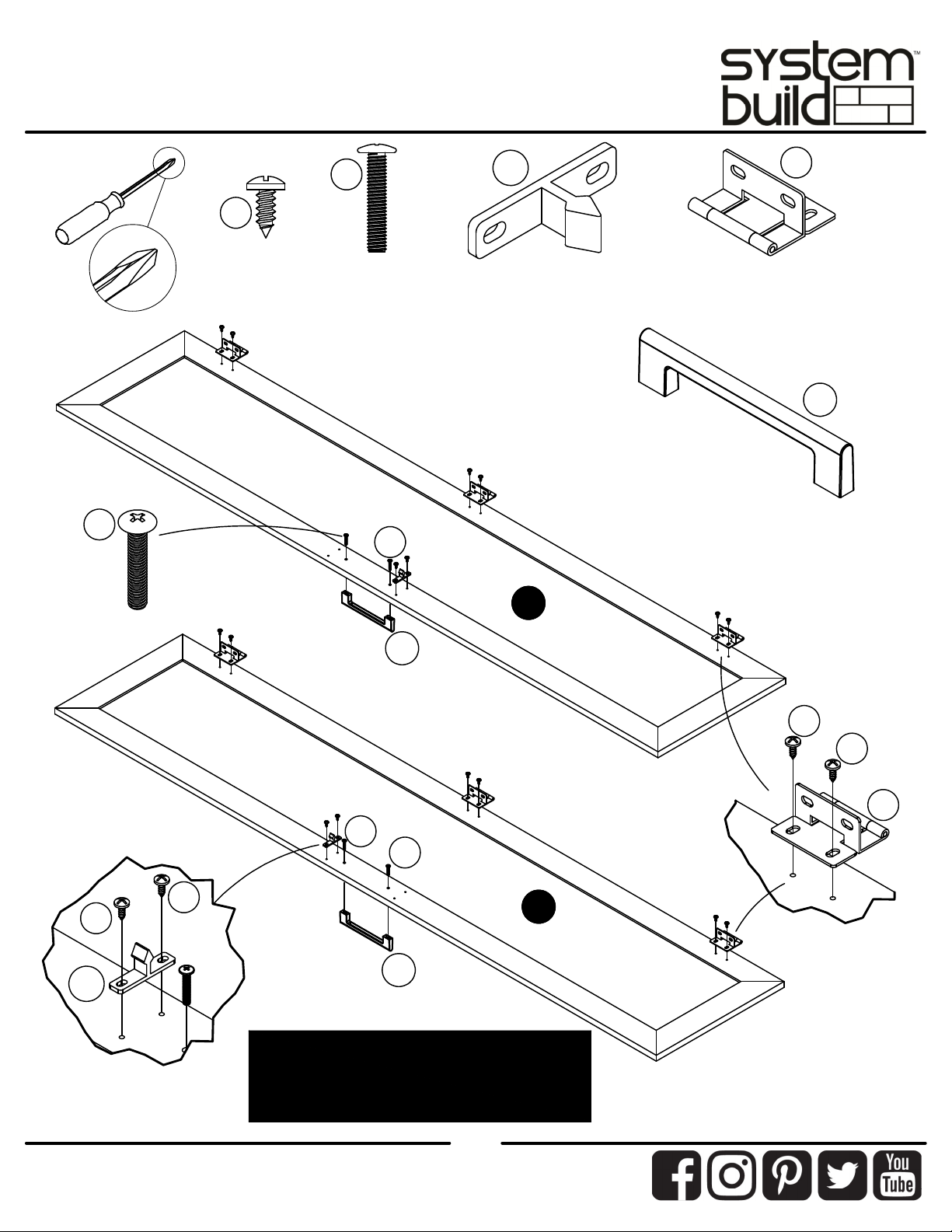 system build™

You Tube