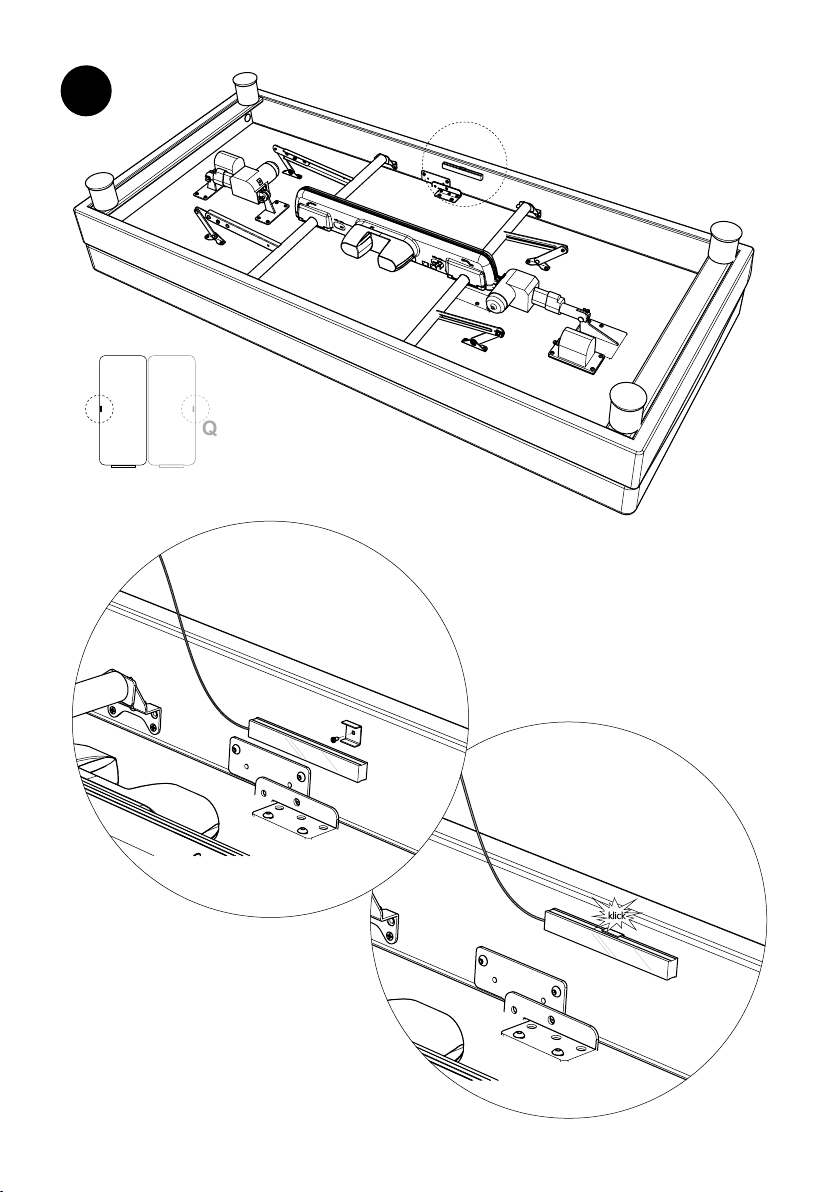 Q

klick