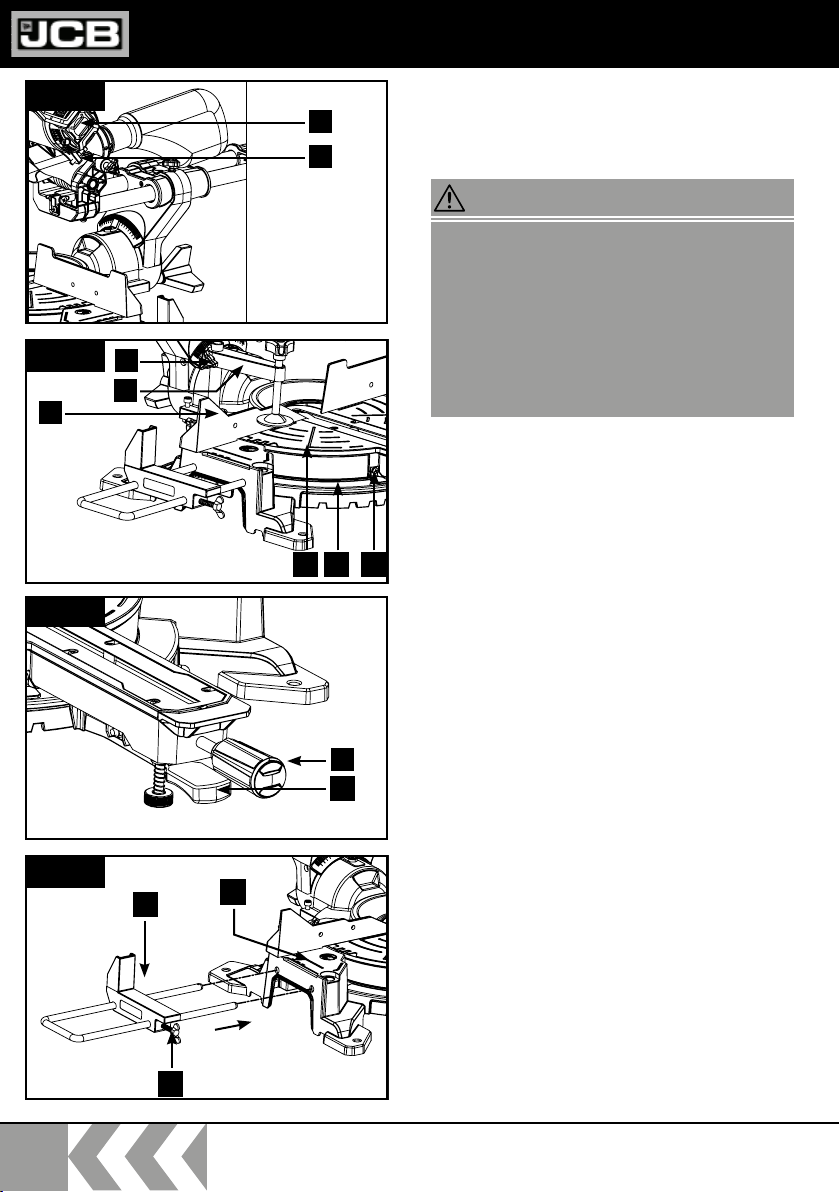 JCB