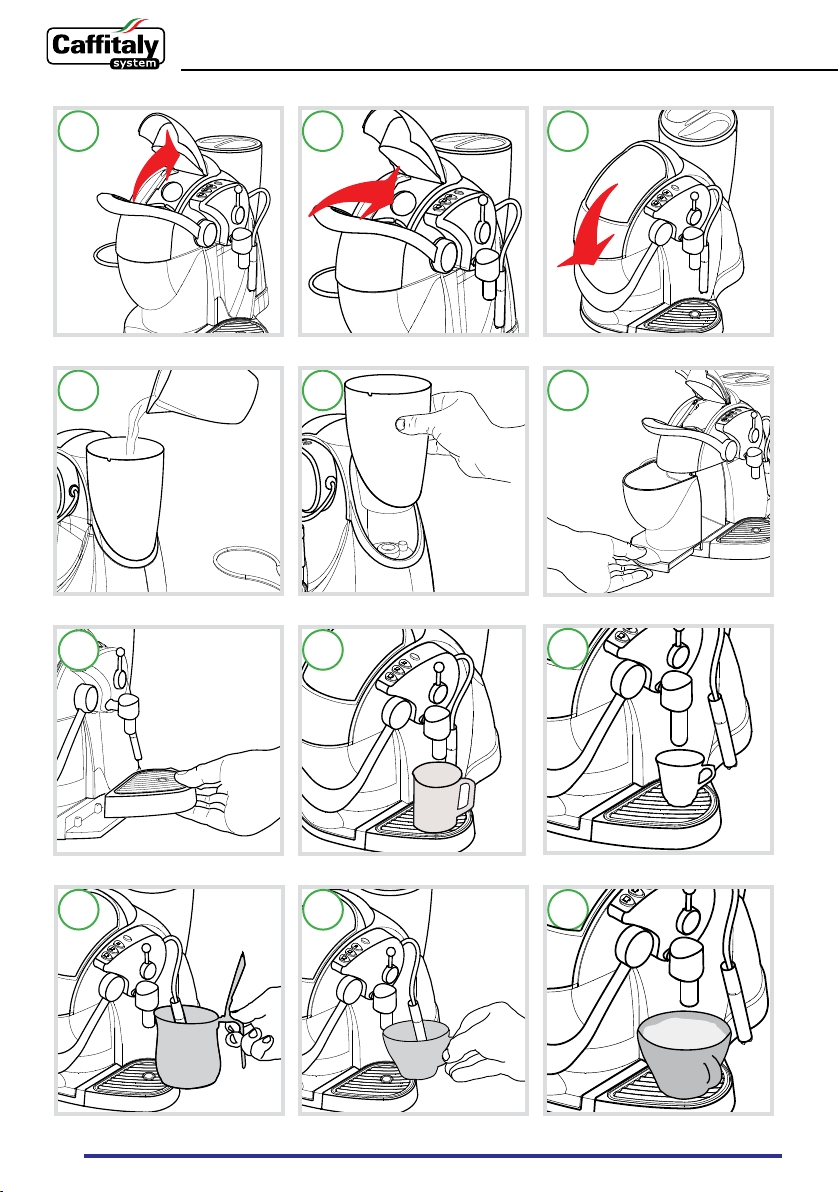 Caffitaly
system