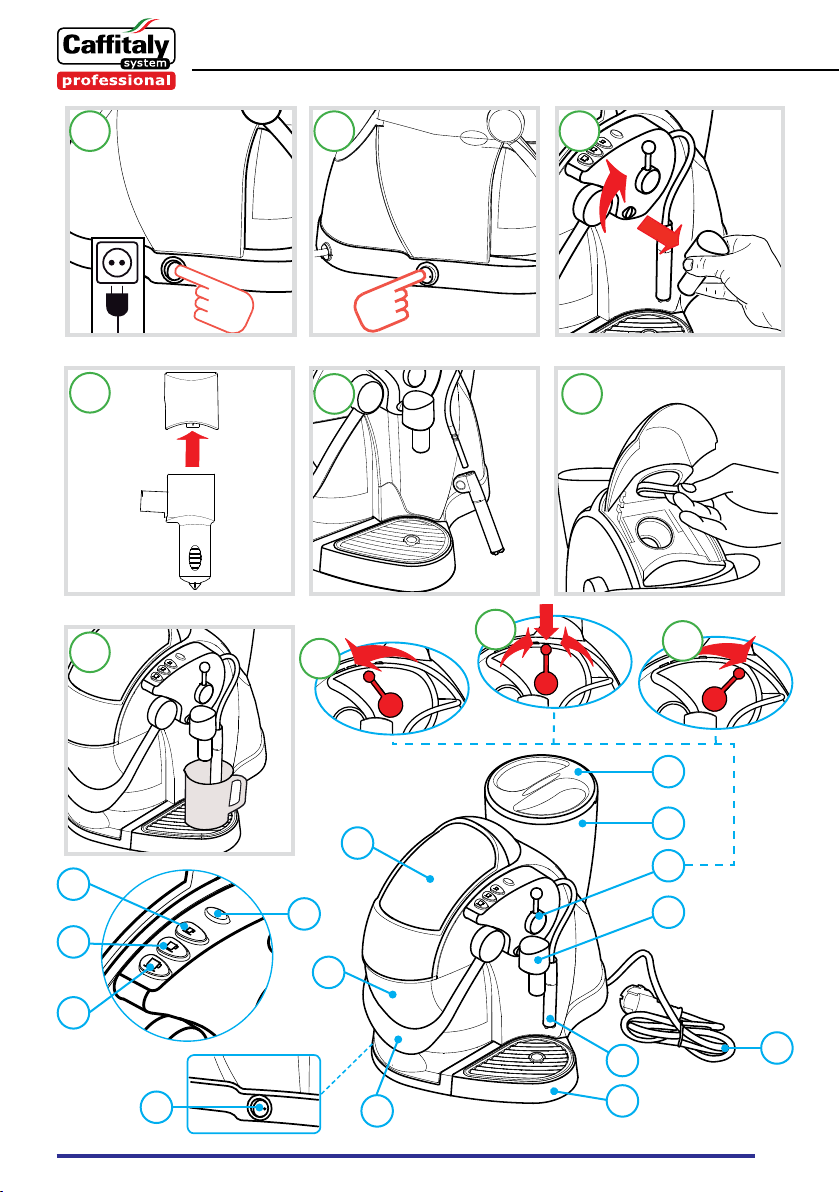 Caffitaly
system
professional