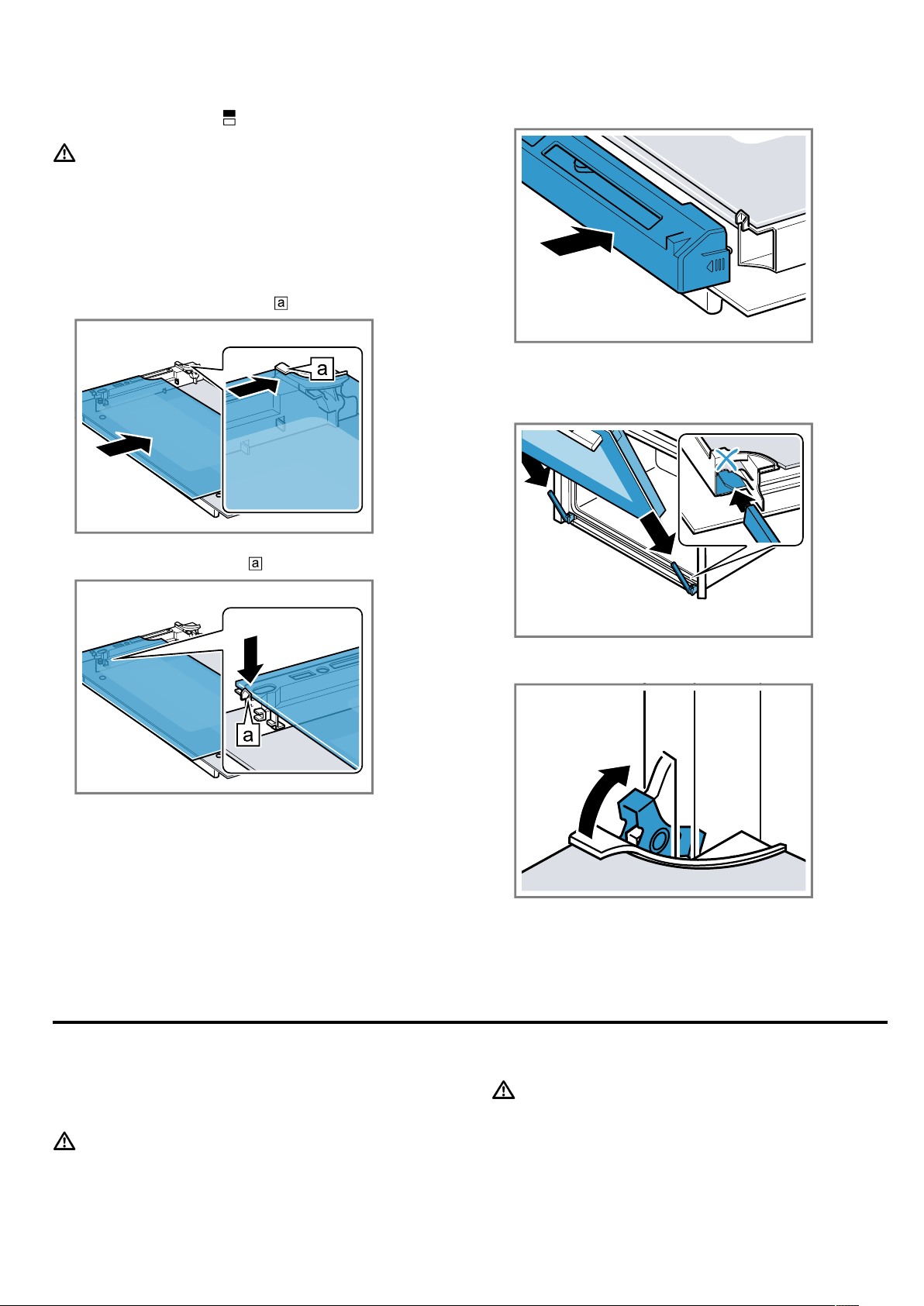 a

a

a

a