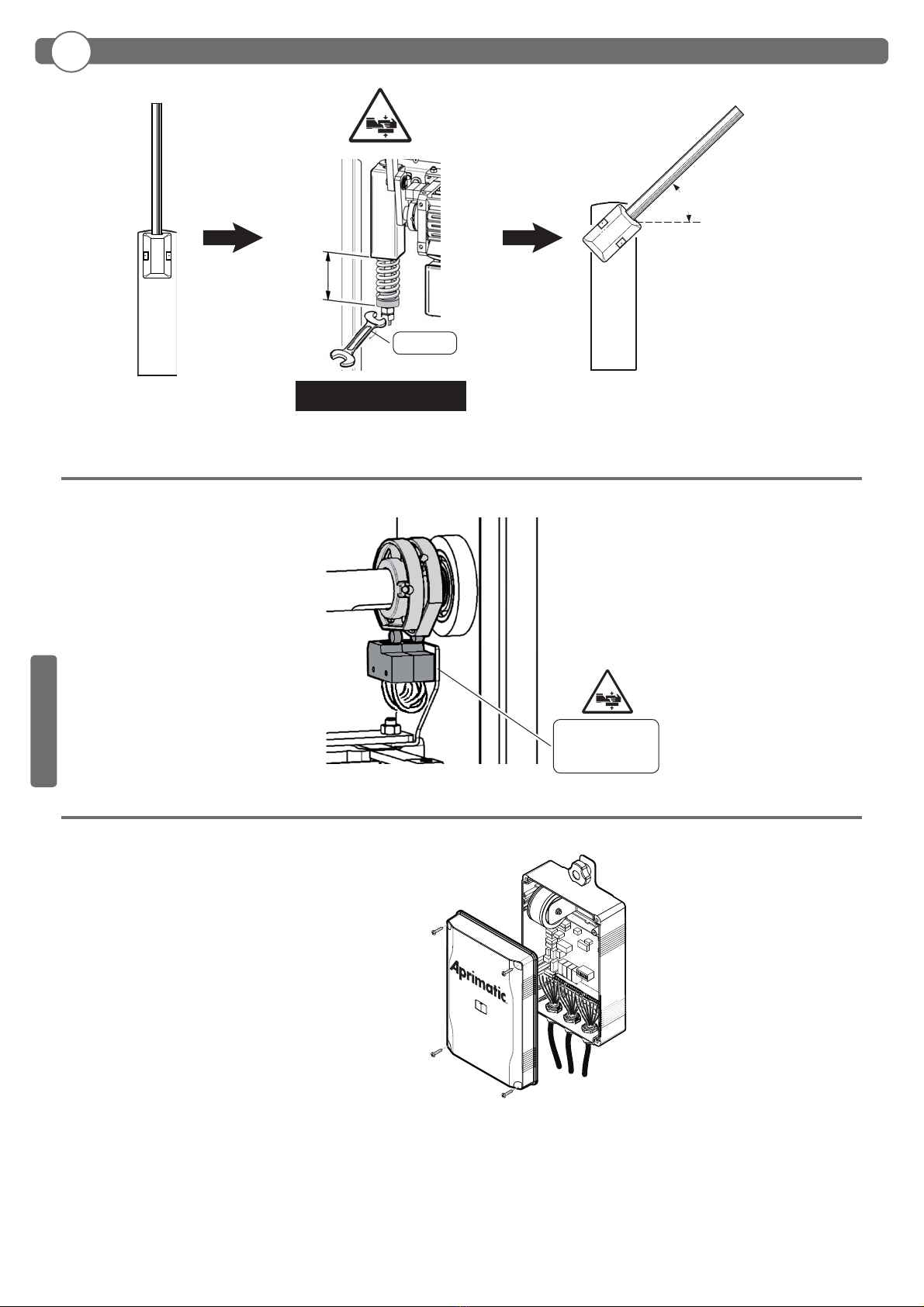 Aprimatic