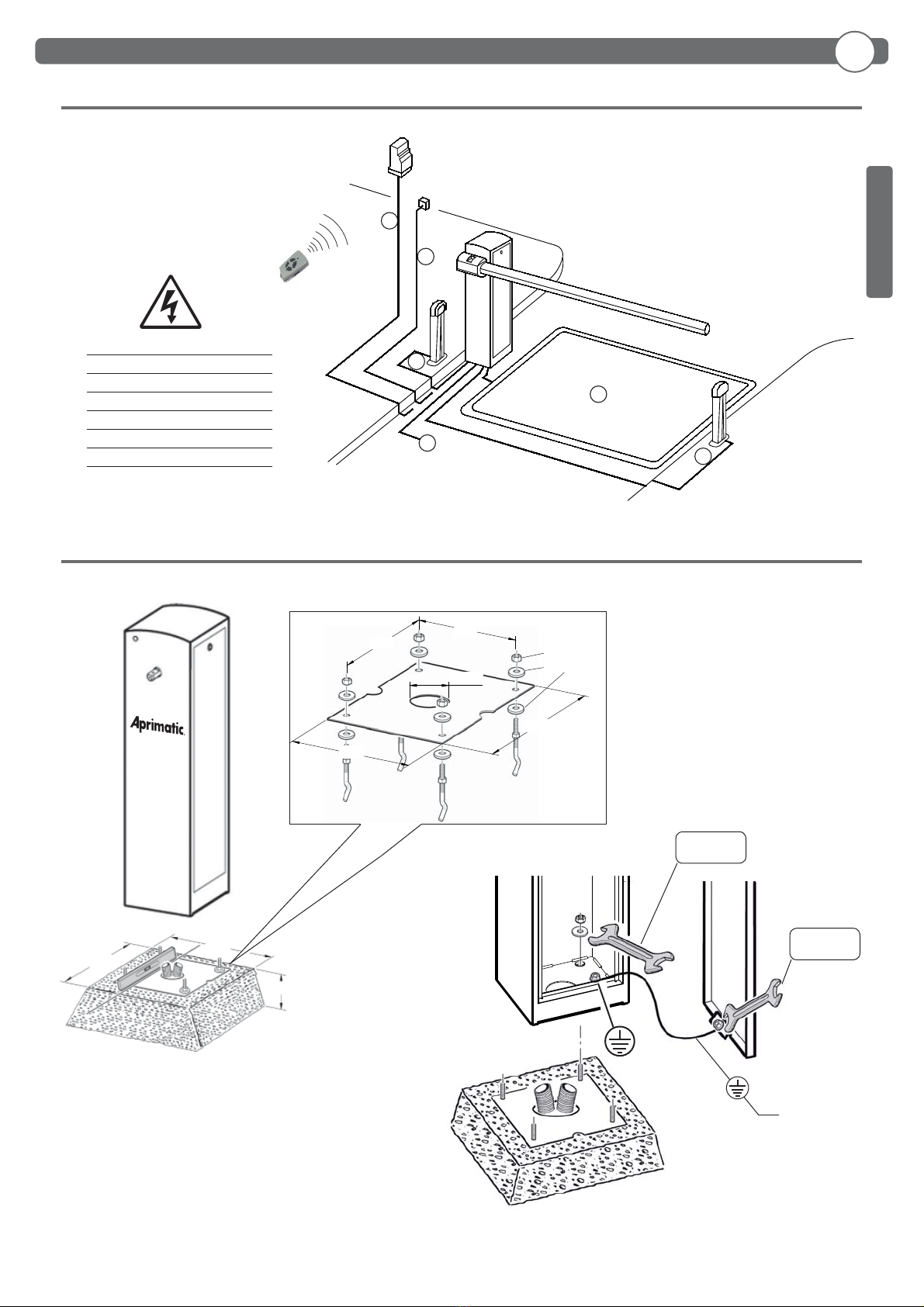 Aprimatic.