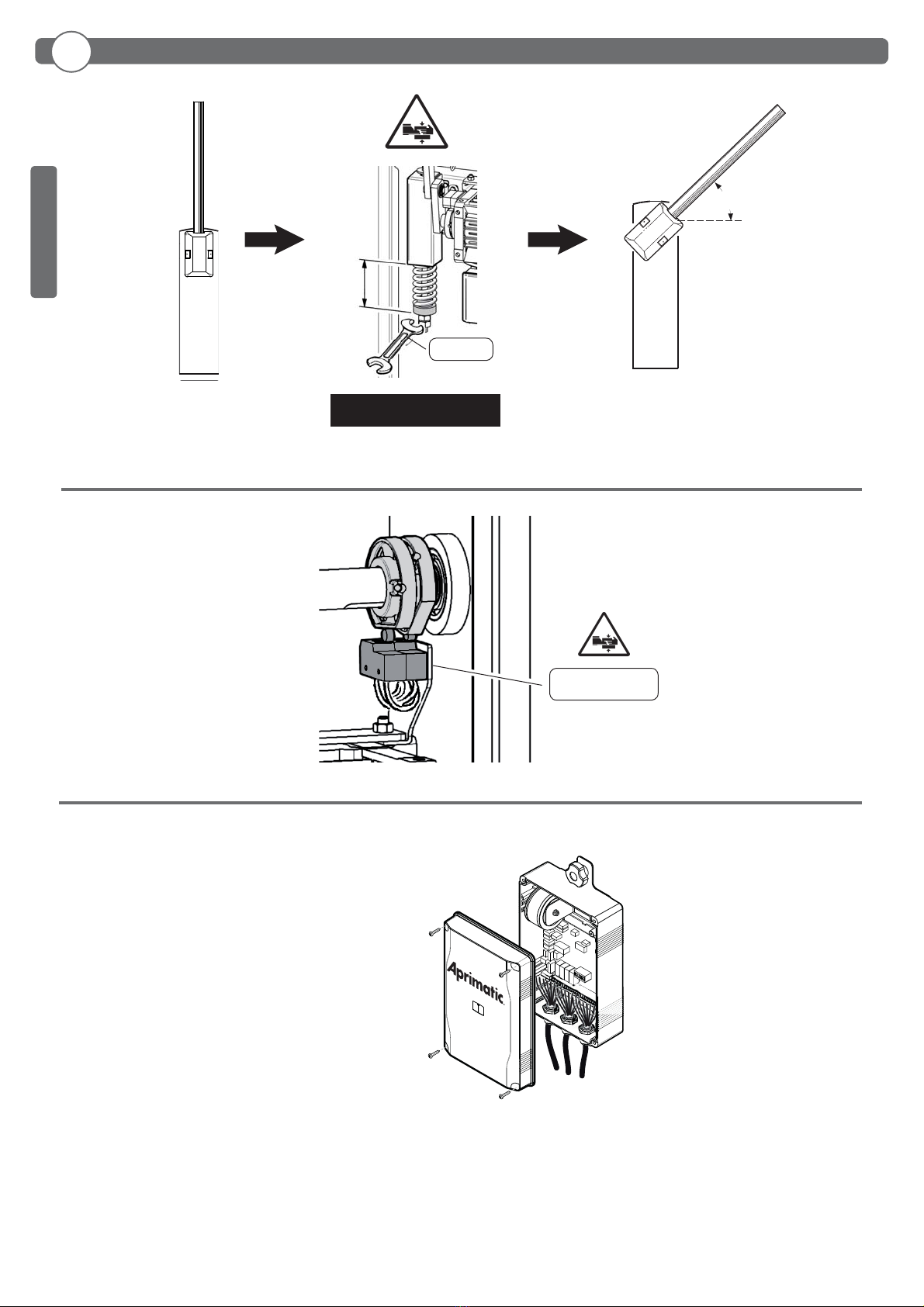 Aprimatic