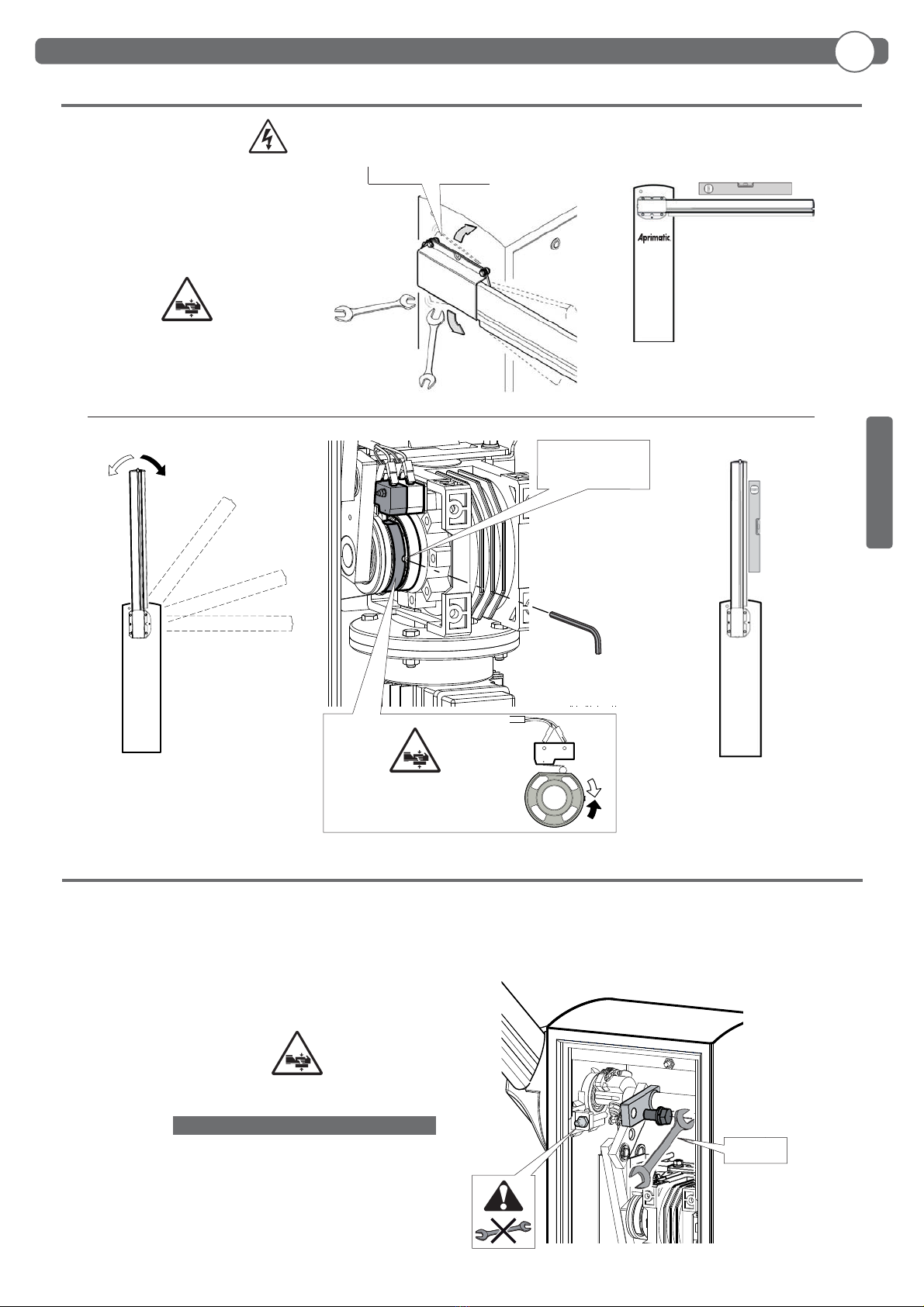 Aprimatic